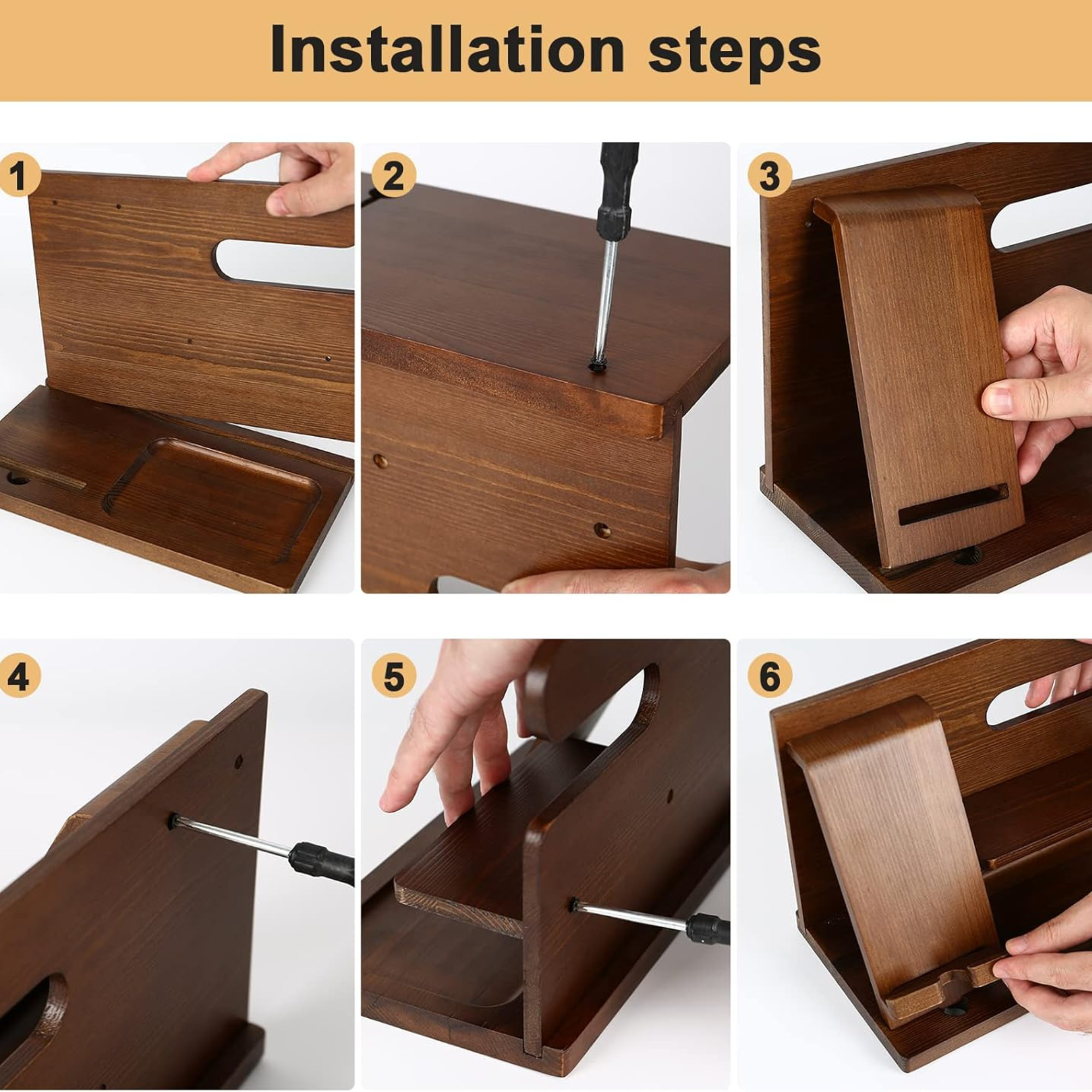 Installation steps

1

2

3

4

5

6