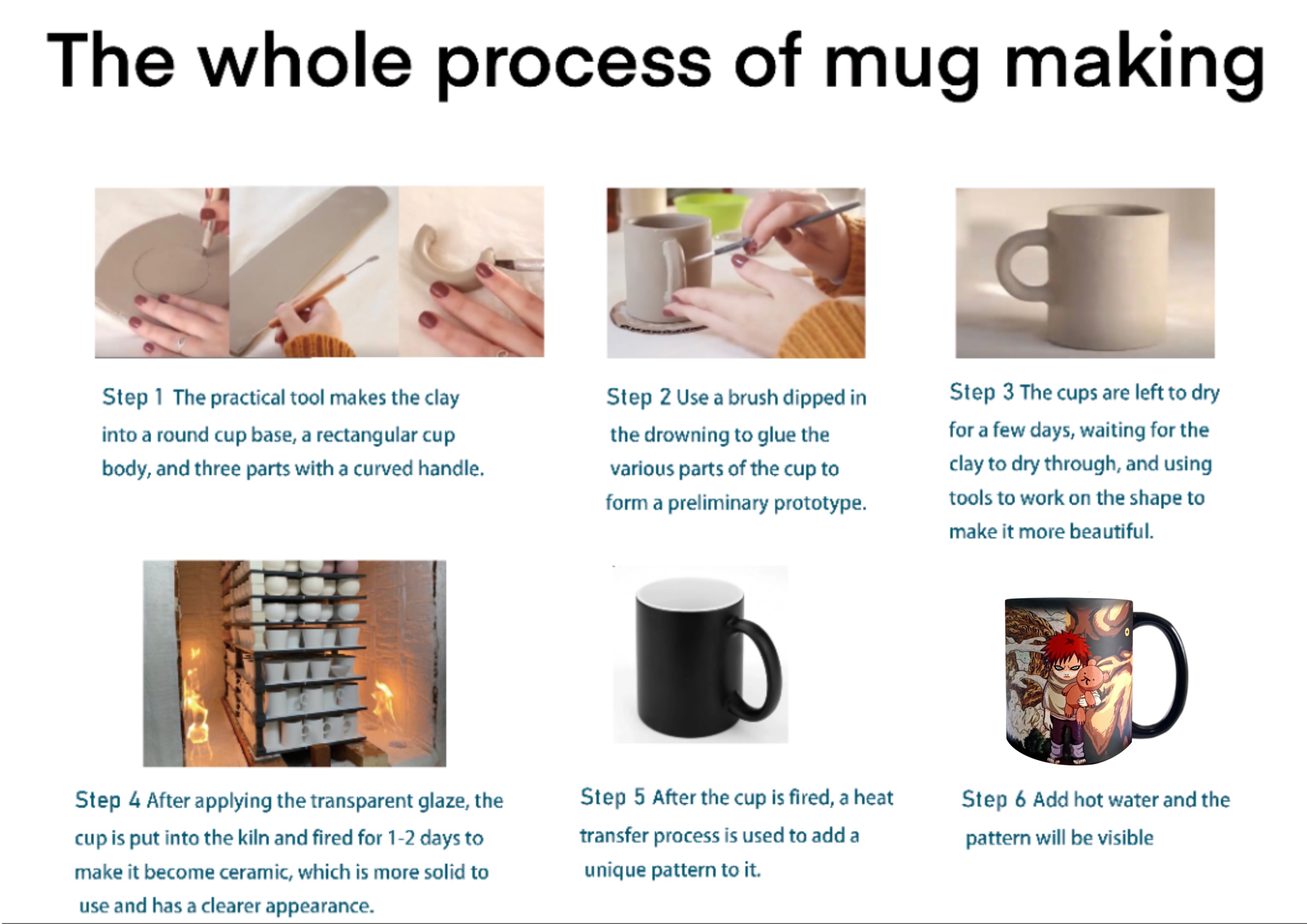 The whole process of mug making

Step 1 The practical tool makes the clay into a round cup base, a rectangular cup body, and three parts with a curved handle.

Step 2 Use a brush dipped in the drowning to glue the various parts of the cup to form a preliminary prototype.

Step 3 The cups are left to dry for a few days, waiting for the clay to dry through, and using tools to work on the shape to make it more beautiful.

Step 4 After applying the transparent glaze, the cup is put into the kiln and fired for 1-2 days to make it become ceramic, which is more solid to use and has a clearer appearance.

Step 5 After the cup is fired, a heat transfer process is used to add a unique pattern to it.

Step 6 Add hot water and the pattern will be visible