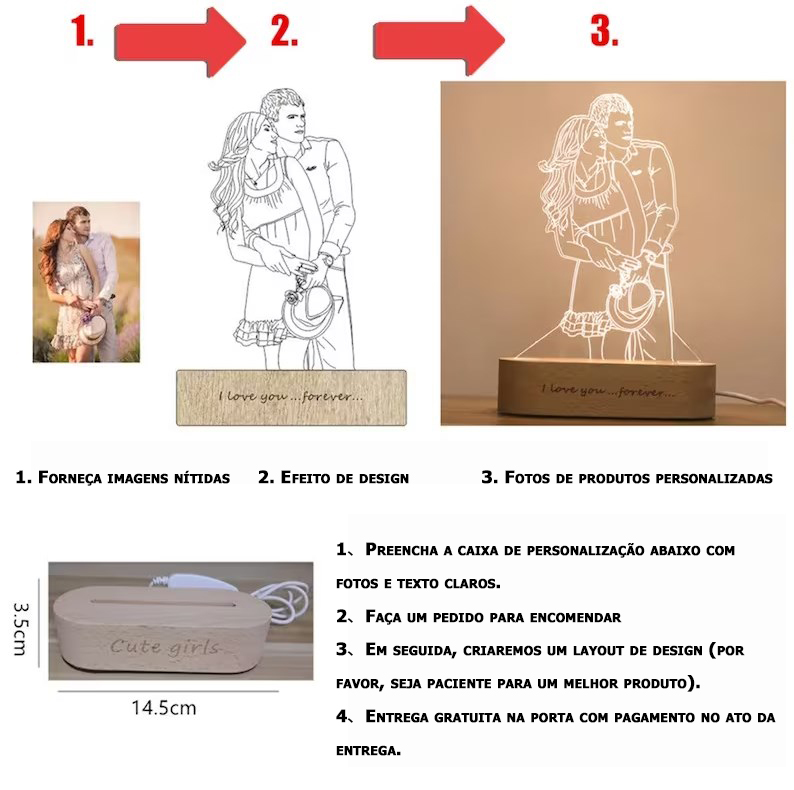 1.

2.

3.

I love you ...forever...

I love you ...forever...

1. Forneça imagens nítidas

2. Efeito de design

3. Fotos de produtos personalizadas

3.5cm

Cute girls

14.5cm

1、Preencha a caixa de personalização abaixo com fotos e texto claros.

2、Faça um pedido para encomendar

3、Em seguida, criaremos um layout de design (por favor, seja paciente para um melhor produto).

4、Entrega gratuita na porta com pagamento no ato da entrega.