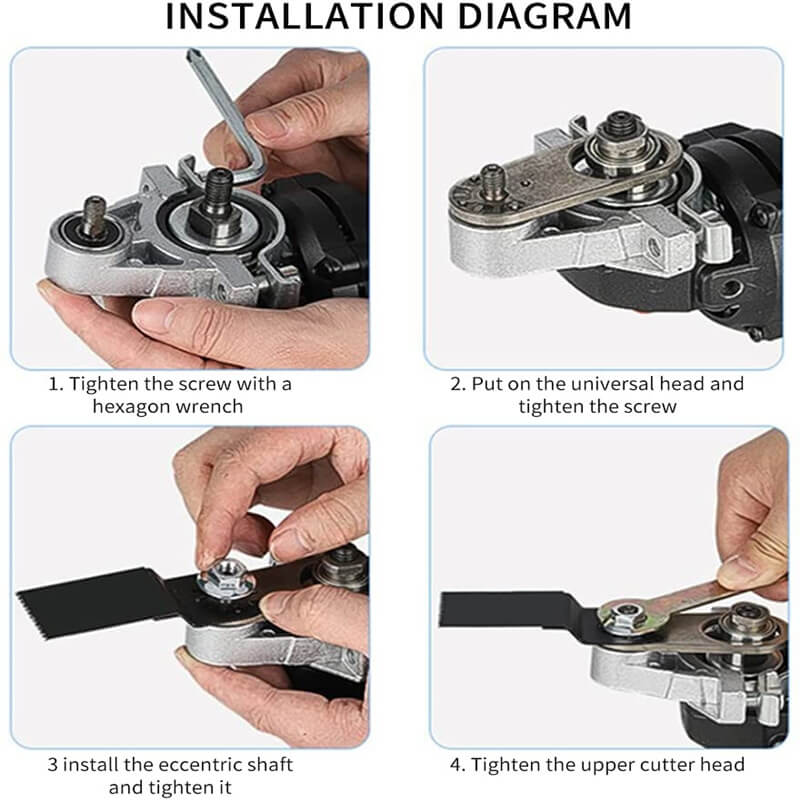 INSTALLATION DIAGRAM

1. Tighten the screw with a hexagon wrench

2. Put on the universal head and tighten the screw

3 install the eccentric shaft and tighten it

4. Tighten the upper cutter head