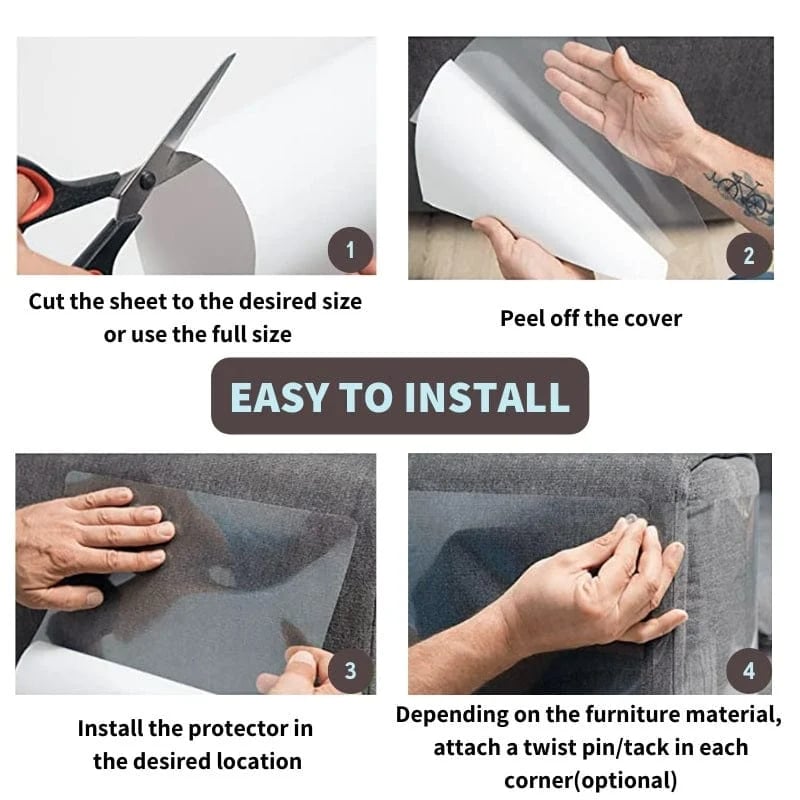 1

Cut the sheet to the desired size or use the full size

2

Peel off the cover

EASY TO INSTALL

3

Install the protector in the desired location

4

Depending on the furniture material, attach a twist pin/tack in each corner(optional)