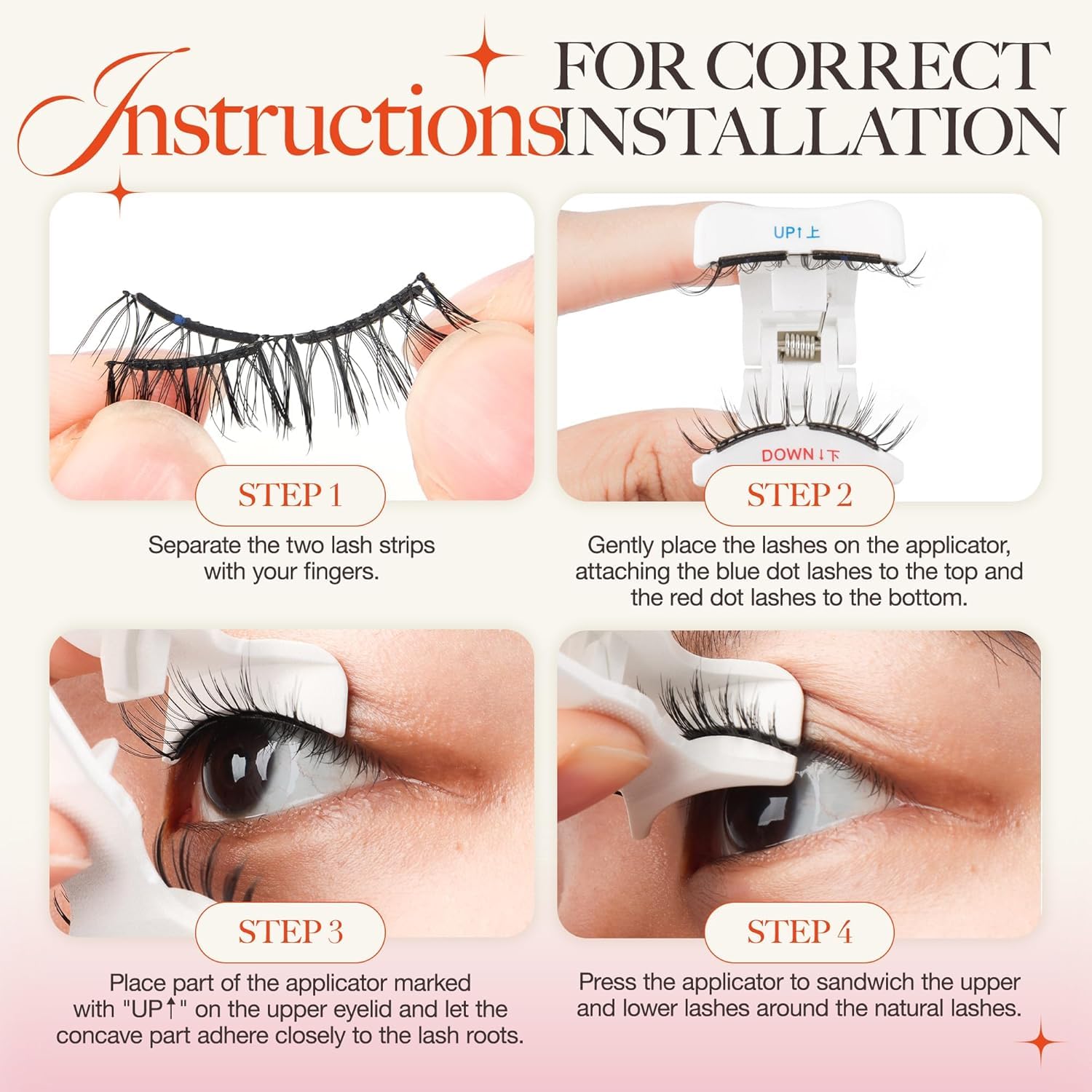 Instructions FOR CORRECT INSTALLATION

STEP 1

Separate the two lash strips with your fingers.

UP↑上

DOWN↓下

STEP 2

Gently place the lashes on the applicator, attaching the blue dot lashes to the top and the red dot lashes to the bottom.

STEP 3

Place part of the applicator marked with "UP↑" on the upper eyelid and let the concave part adhere closely to the lash roots.

STEP 4

Press the applicator to sandwich the upper and lower lashes around the natural lashes.