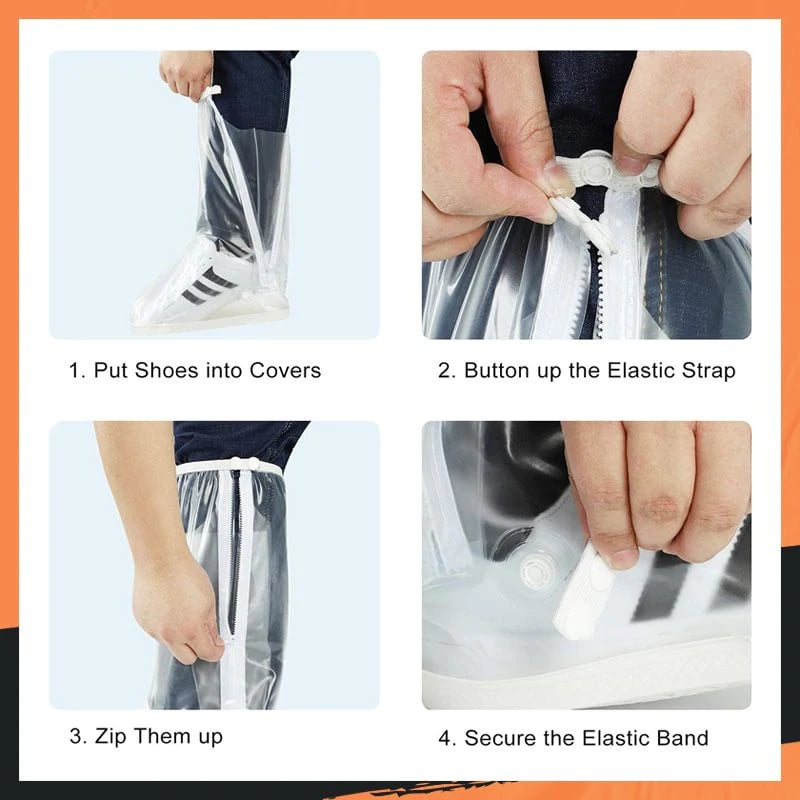 1. Put Shoes into Covers

2. Button up the Elastic Strap

3. Zip Them up

4. Secure the Elastic Band