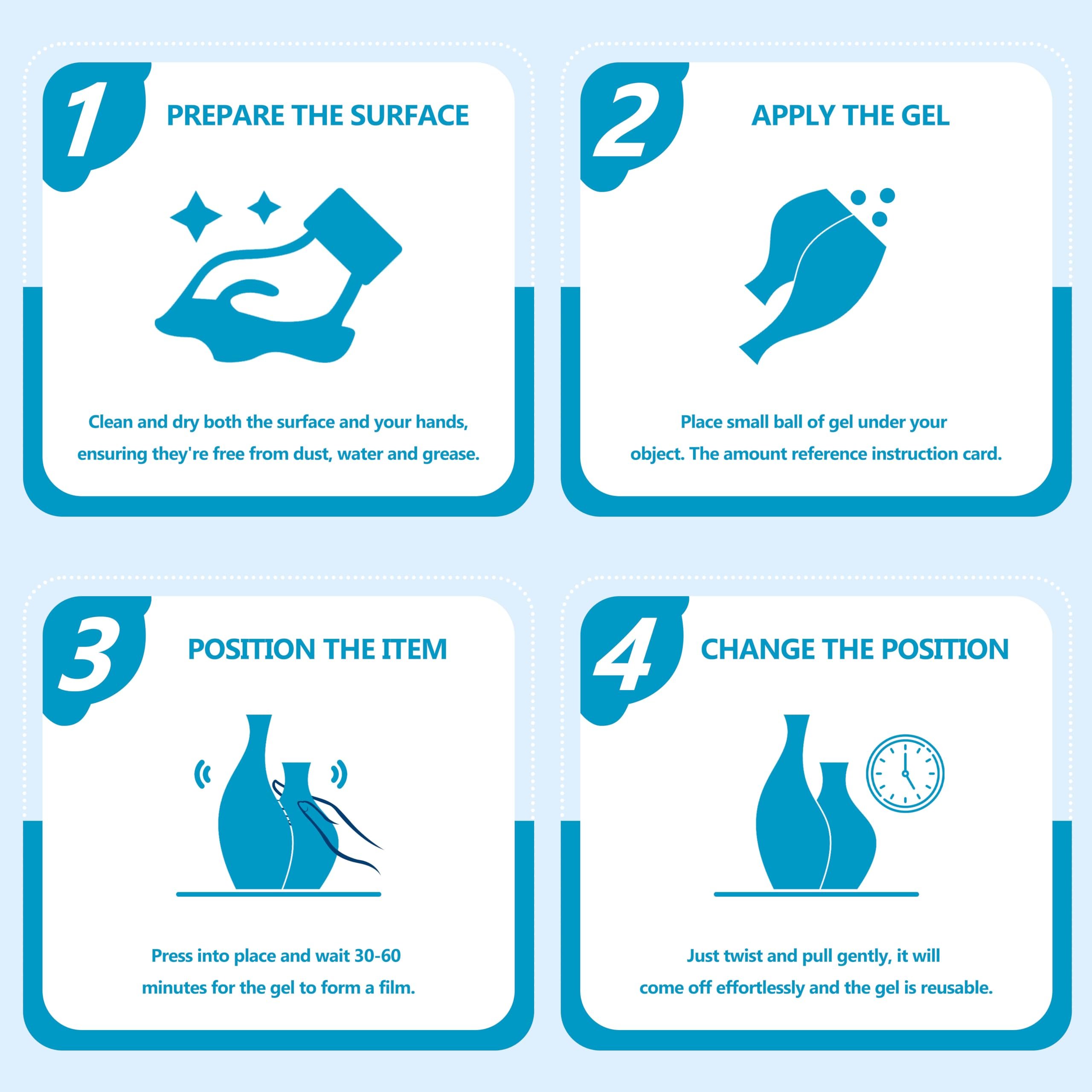 1

PREPARE THE SURFACE

Clean and dry both the surface and your hands, ensuring they're free from dust, water and grease.

2

APPLY THE GEL

Place small ball of gel under your object. The amount reference instruction card.

3

POSITION THE ITEM

Press into place and wait 30-60 minutes for the gel to form a film.

4

CHANGE THE POSITION

Just twist and pull gently, it will come off effortlessly and the gel is reusable.