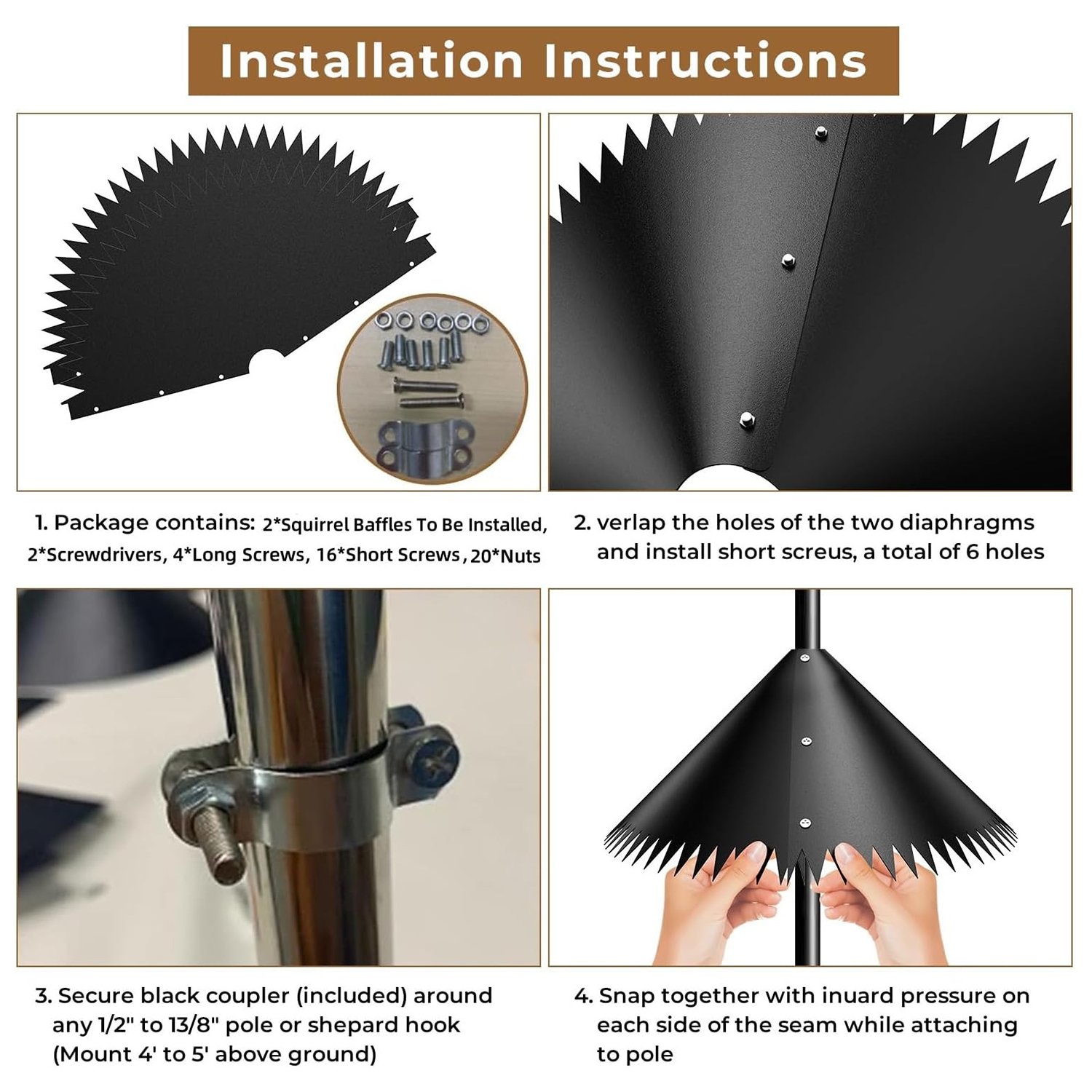 Installation Instructions

1. Package contains: 2*Squirrel Baffles To Be Installed, 2*Screwdrivers, 4*Long Screws, 16*Short Screws, 20*Nuts

2. verlap the holes of the two diaphragms and install short screus, a total of 6 holes

3. Secure black coupler (included) around any 1/2" to 13/8" pole or shepard hook (Mount 4' to 5' above ground)

4. Snap together with inuard pressure on each side of the seam while attaching to pole