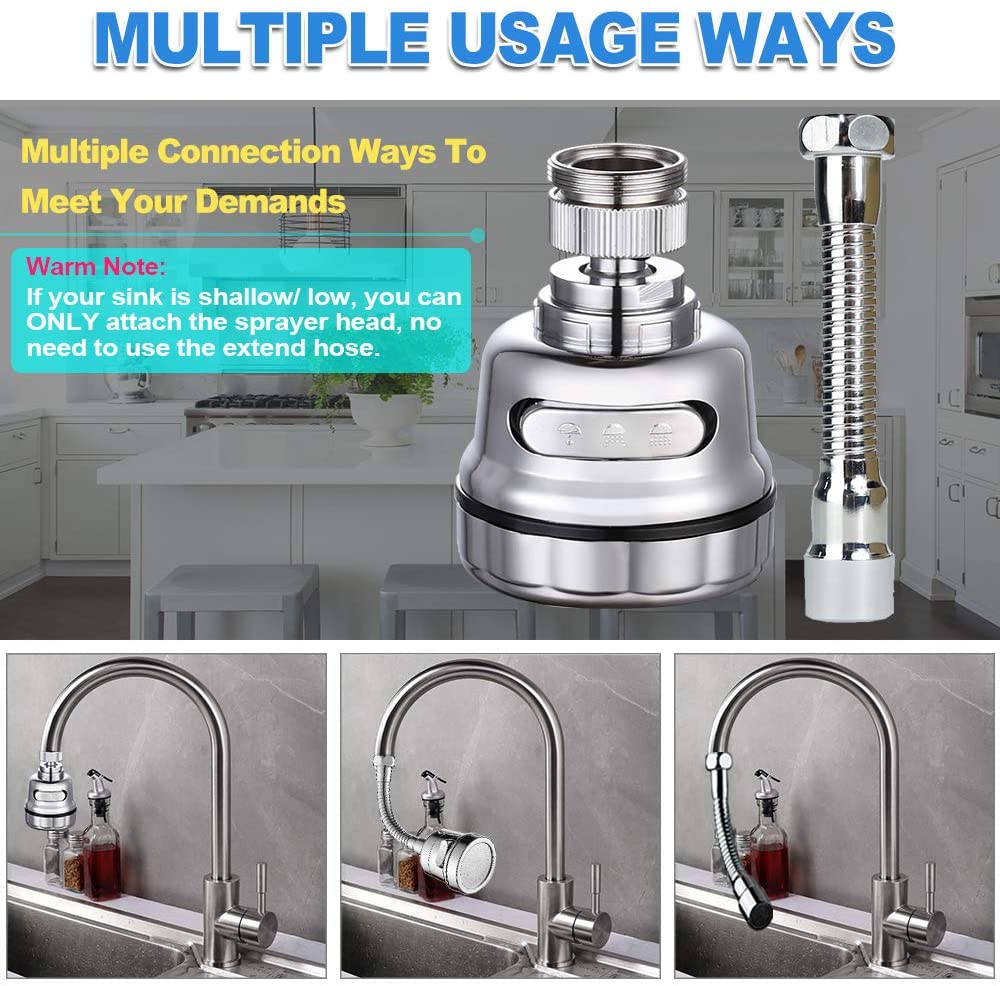 MULTIPLE USAGE WAYS

Multiple Connection Ways To Meet Your Demands

Warm Note:
If your sink is shallow/ low, you can ONLY attach the sprayer head, no need to use the extend hose.