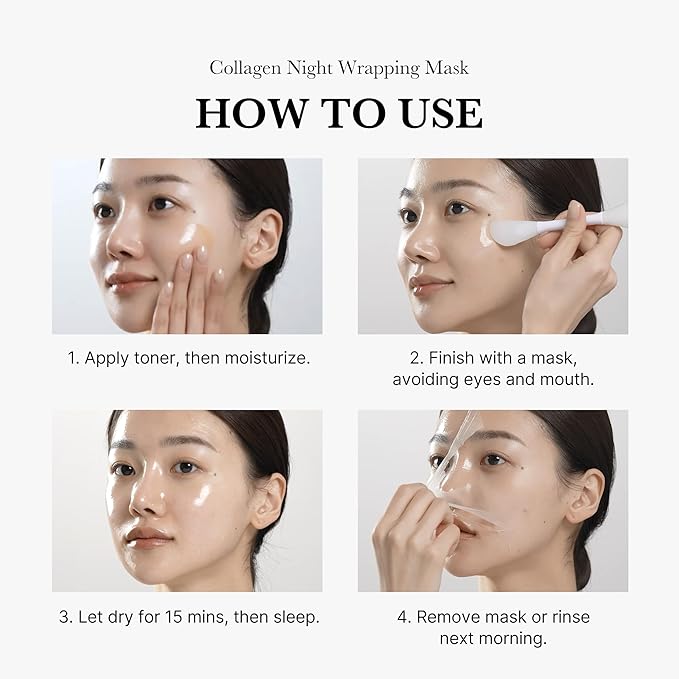 Collagen Night Wrapping Mask

HOW TO USE

1. Apply toner, then moisturize.

2. Finish with a mask, avoiding eyes and mouth.

3. Let dry for 15 mins, then sleep.

4. Remove mask or rinse next morning.