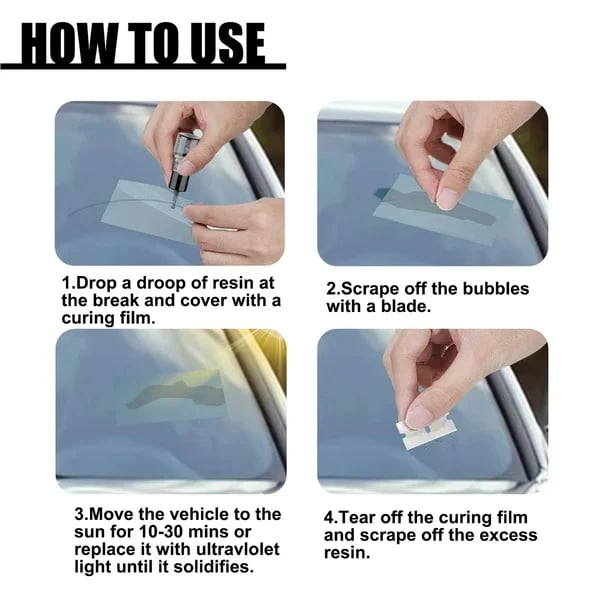 HOW TO USE

1.Drop a droop of resin at the break and cover with a curing film.

2.Scrape off the bubbles with a blade.

3.Move the vehicle to the sun for 10-30 mins or replace it with ultravlolet light until it solidifies.

4.Tear off the curing film and scrape off the excess resin.