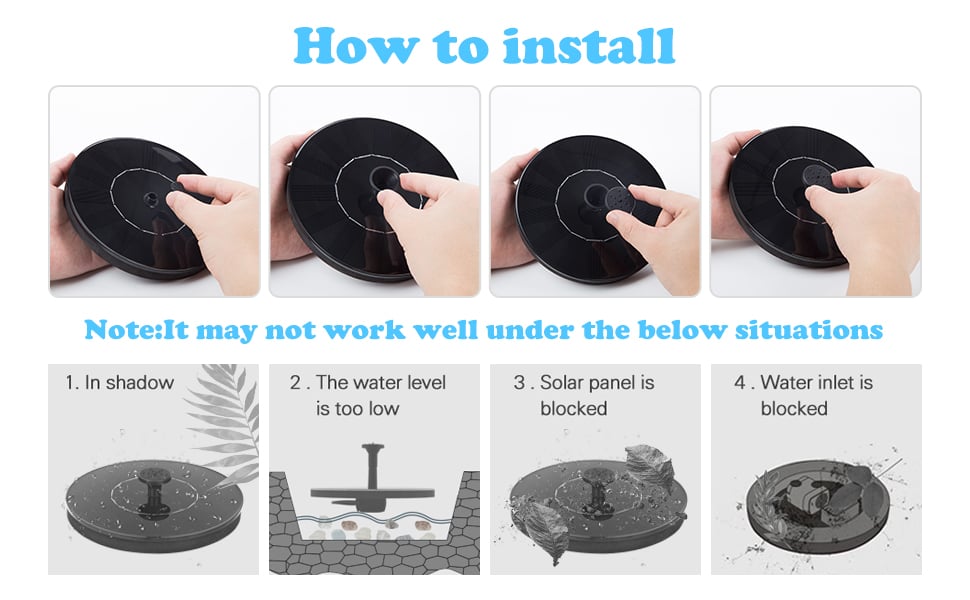 How to install

Note:It may not work well under the below situations

1. In shadow

2 . The water level is too low

3 . Solar panel is blocked

4 . Water inlet is blocked