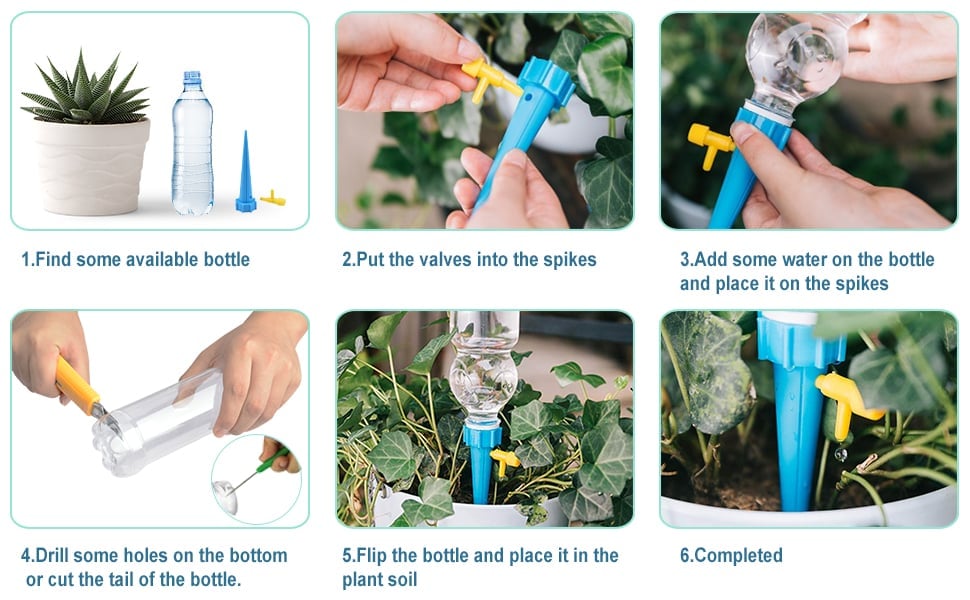 1.Find some available bottle

2.Put the valves into the spikes

3.Add some water on the bottle and place it on the spikes

4.Drill some holes on the bottom or cut the tail of the bottle.

5.Flip the bottle and place it in the plant soil

6.Completed