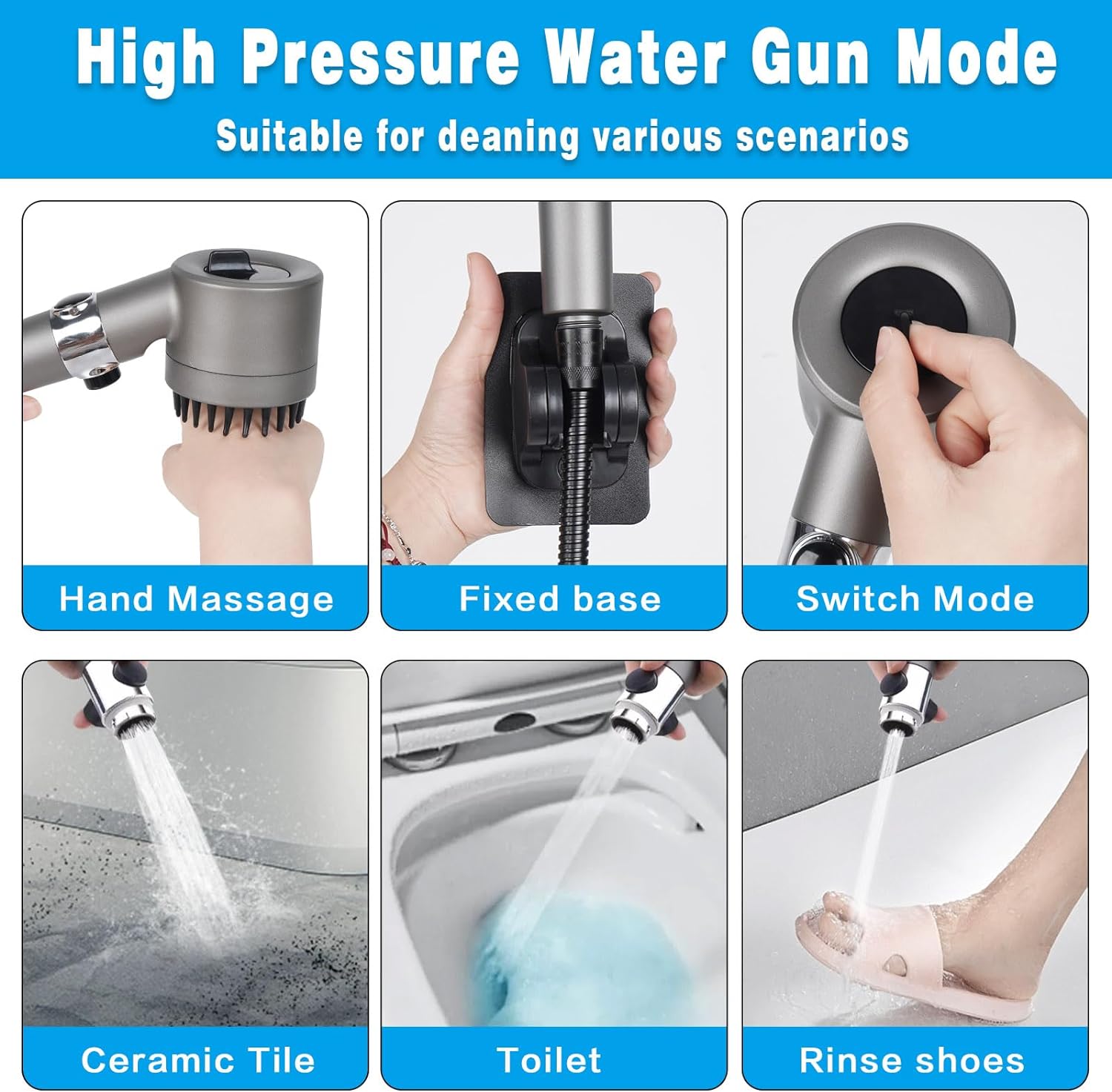 High Pressure Water Gun Mode

Suitable for deaning various scenarios

Hand Massage

Fixed base

Switch Mode

Ceramic Tile

Toilet

Rinse shoes