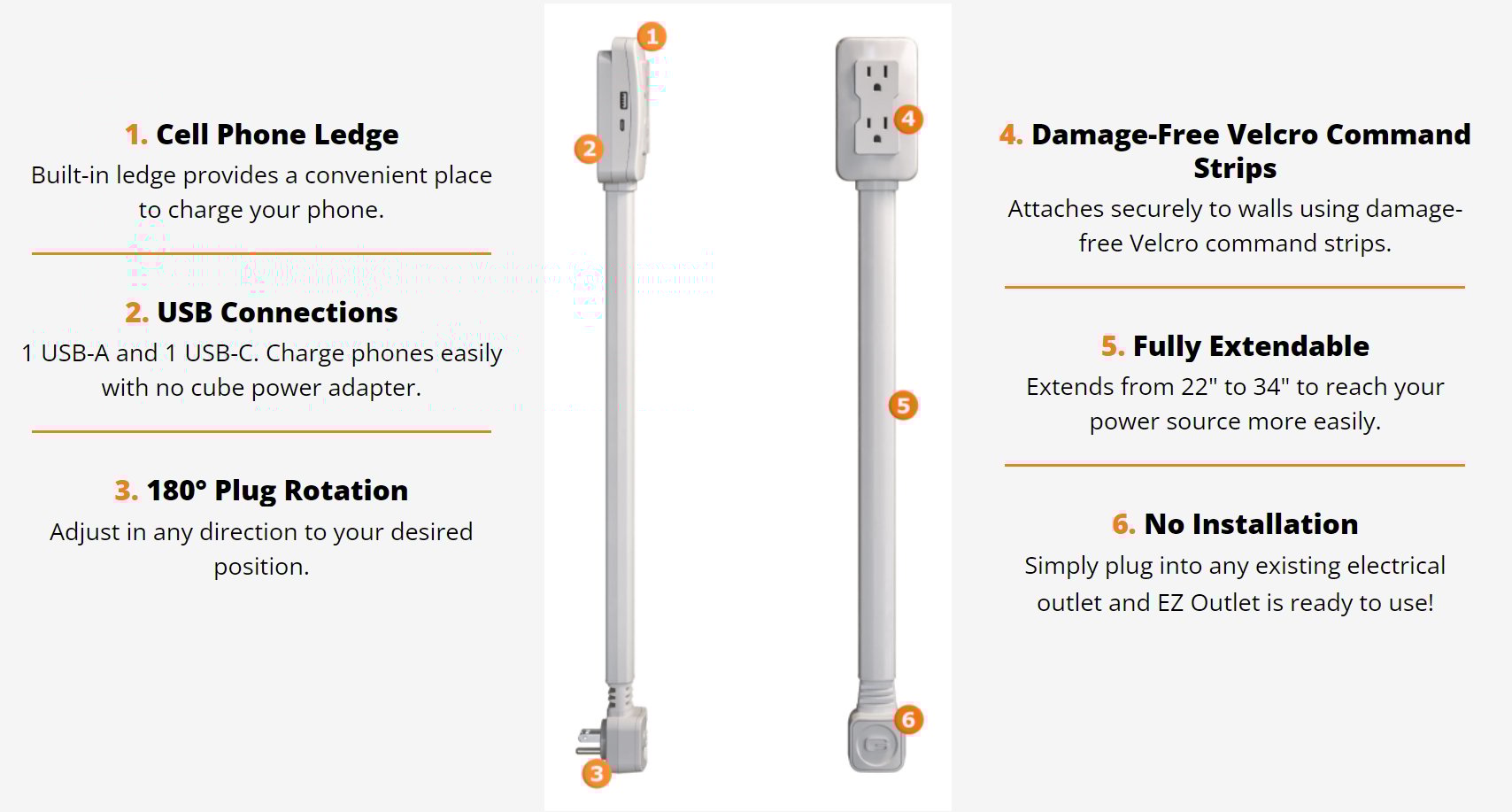 1. Cell Phone Ledge
Built-in ledge provides a convenient place to charge your phone.

2. USB Connections
1 USB-A and 1 USB-C. Charge phones easily with no cube power adapter.

3. 180° Plug Rotation
Adjust in any direction to your desired position.

1

2

3

4

5

6

4. Damage-Free Velcro Command Strips
Attaches securely to walls using damage-free Velcro command strips.

5. Fully Extendable
Extends from 22" to 34" to reach your power source more easily.

6. No Installation
Simply plug into any existing electrical outlet and EZ Outlet is ready to use!