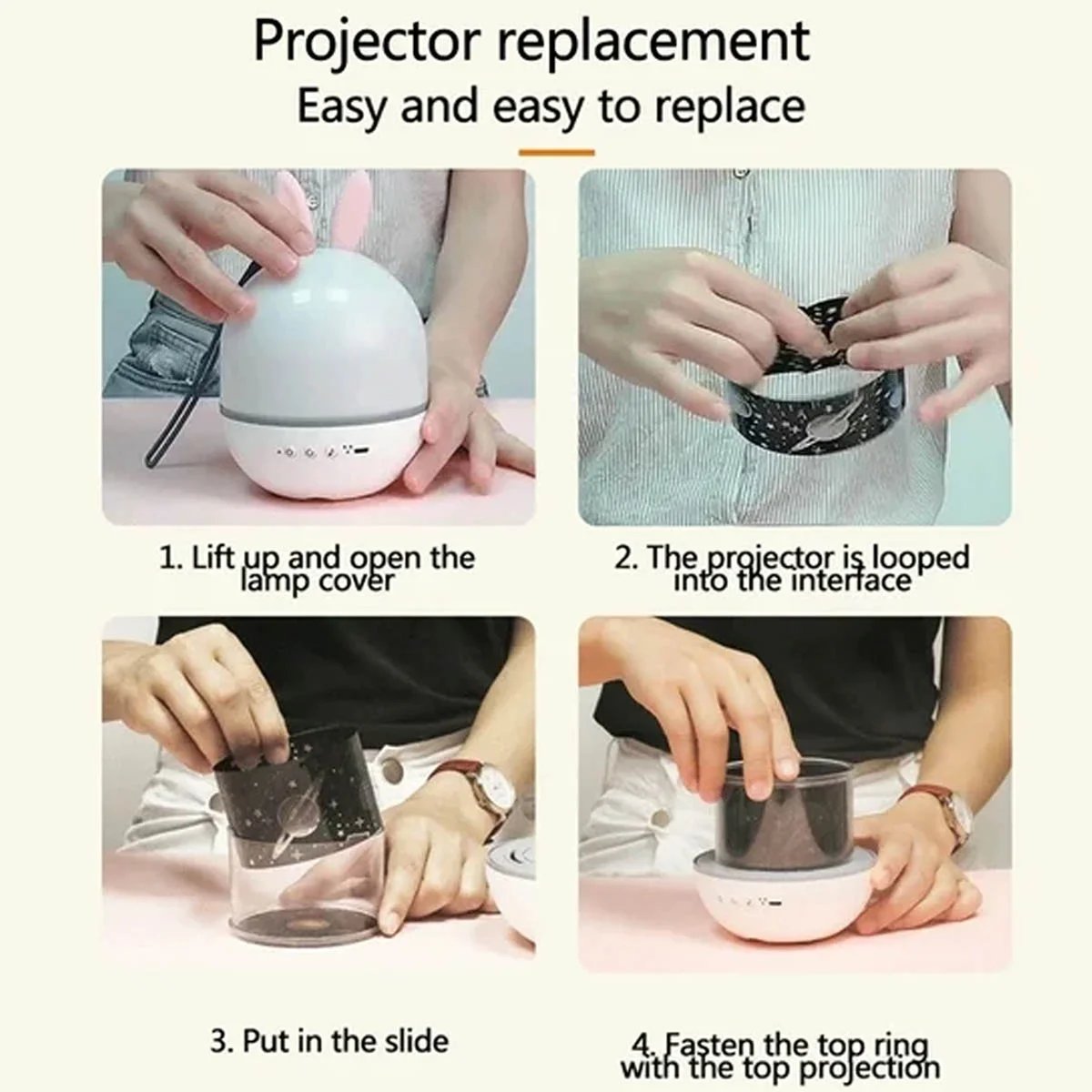 Projector replacement
Easy and easy to replace

1. Lift up and open the lamp cover

2. The projector is looped into the interface

3. Put in the slide

4. Fasten the top ring with the top projection