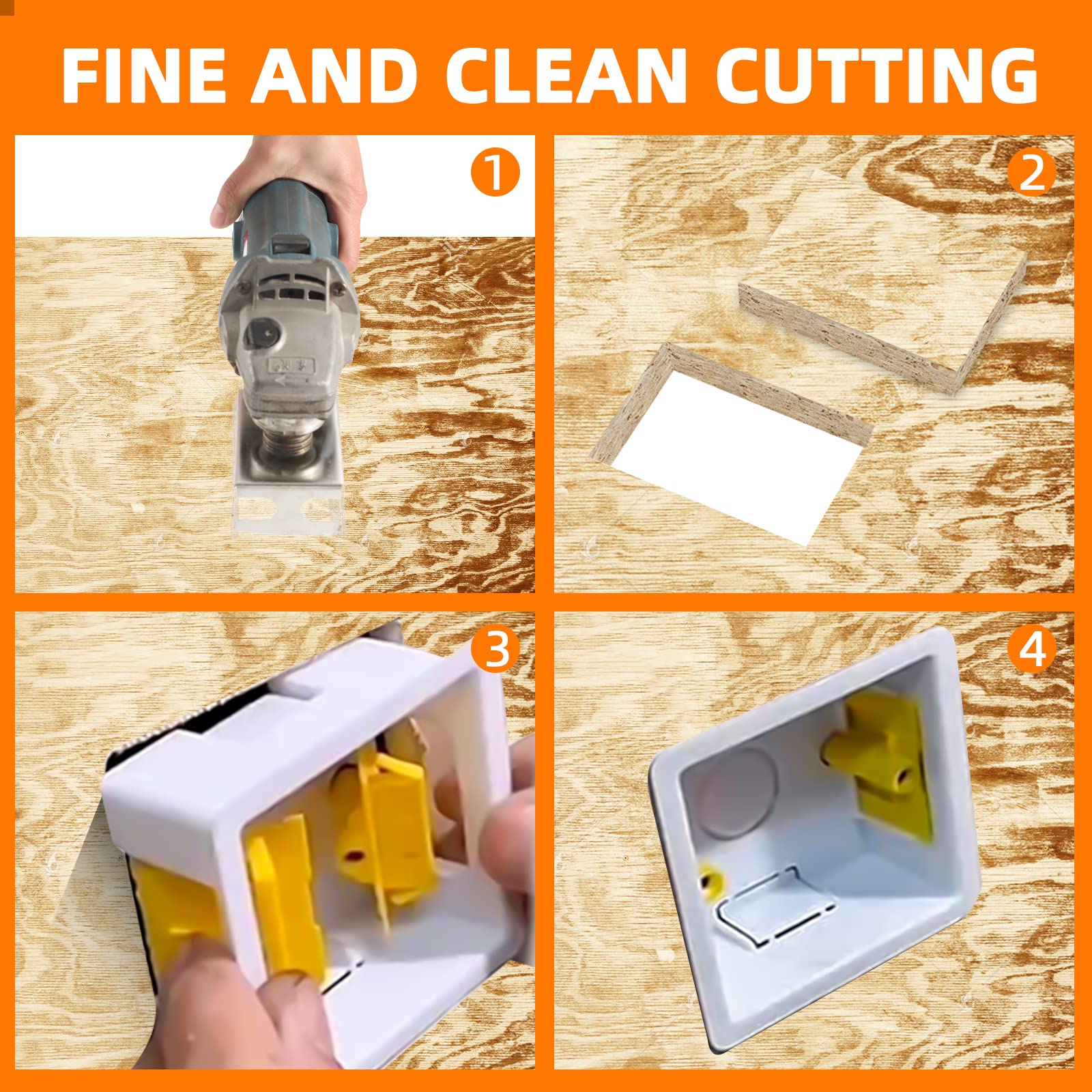 FINE AND CLEAN CUTTING

1

2

3

4