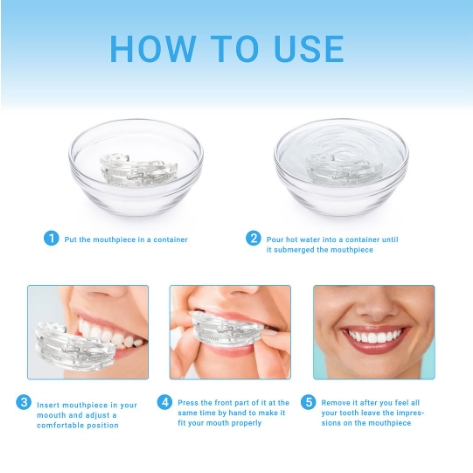 HOW TO USE

1 Put the mouthpiece in a container

2 Pour hot water into a container until it submerged the mouthpiece

3 Insert mouthpiece in your moouth and adjust a comfortable position

4 Press the front part of it at the same time by hand to make it fit your mouth properly

5 Remove it after you feel all your tooth leave the impressions on the mouthpiece