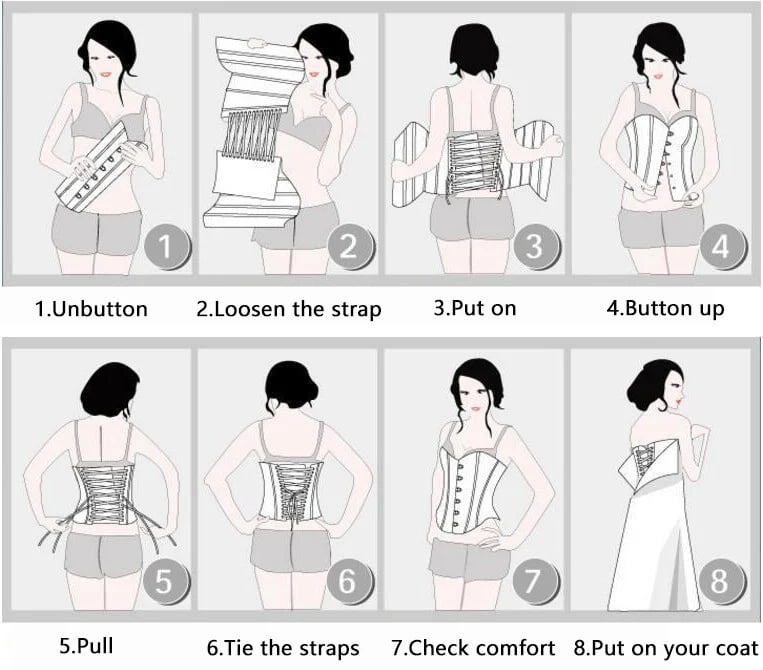 1

2

3

4

1.Unbutton

2.Loosen the strap

3.Put on

4.Button up

5

6

7

8

5.Pull

6.Tie the straps

7.Check comfort

8.Put on your coat