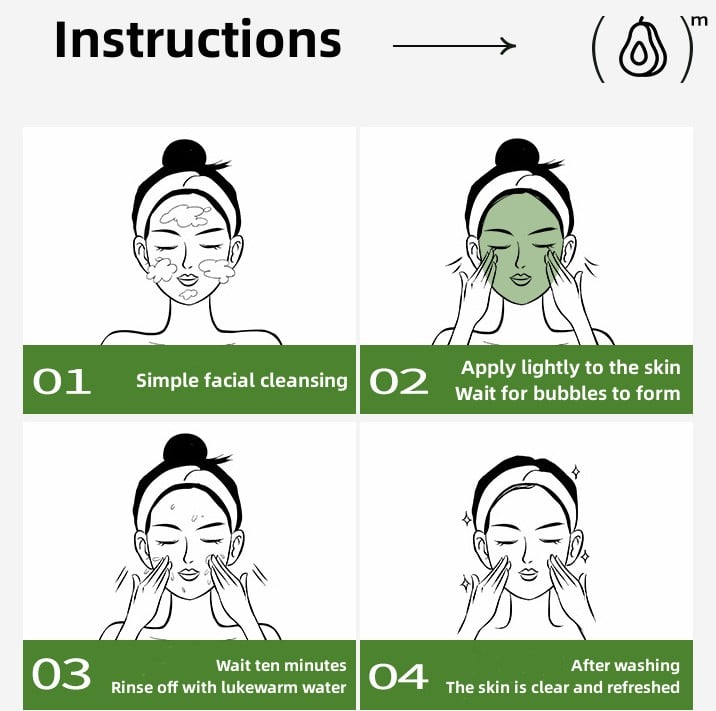 Instructions

m

01 Simple facial cleansing

02 Apply lightly to the skin
Wait for bubbles to form

03 Wait ten minutes
Rinse off with lukewarm water

04 After washing
The skin is clear and refreshed