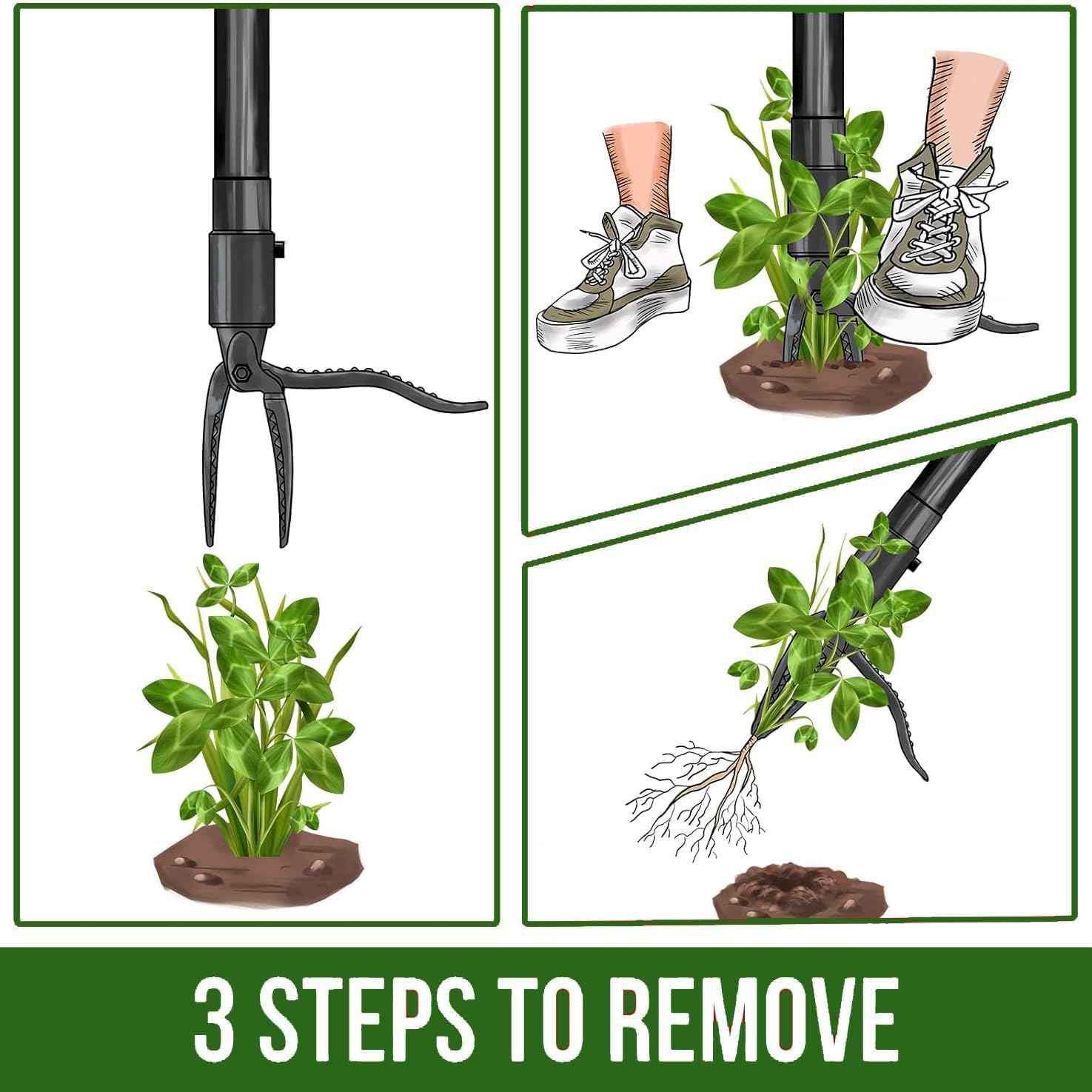 3 STEPS TO REMOVE