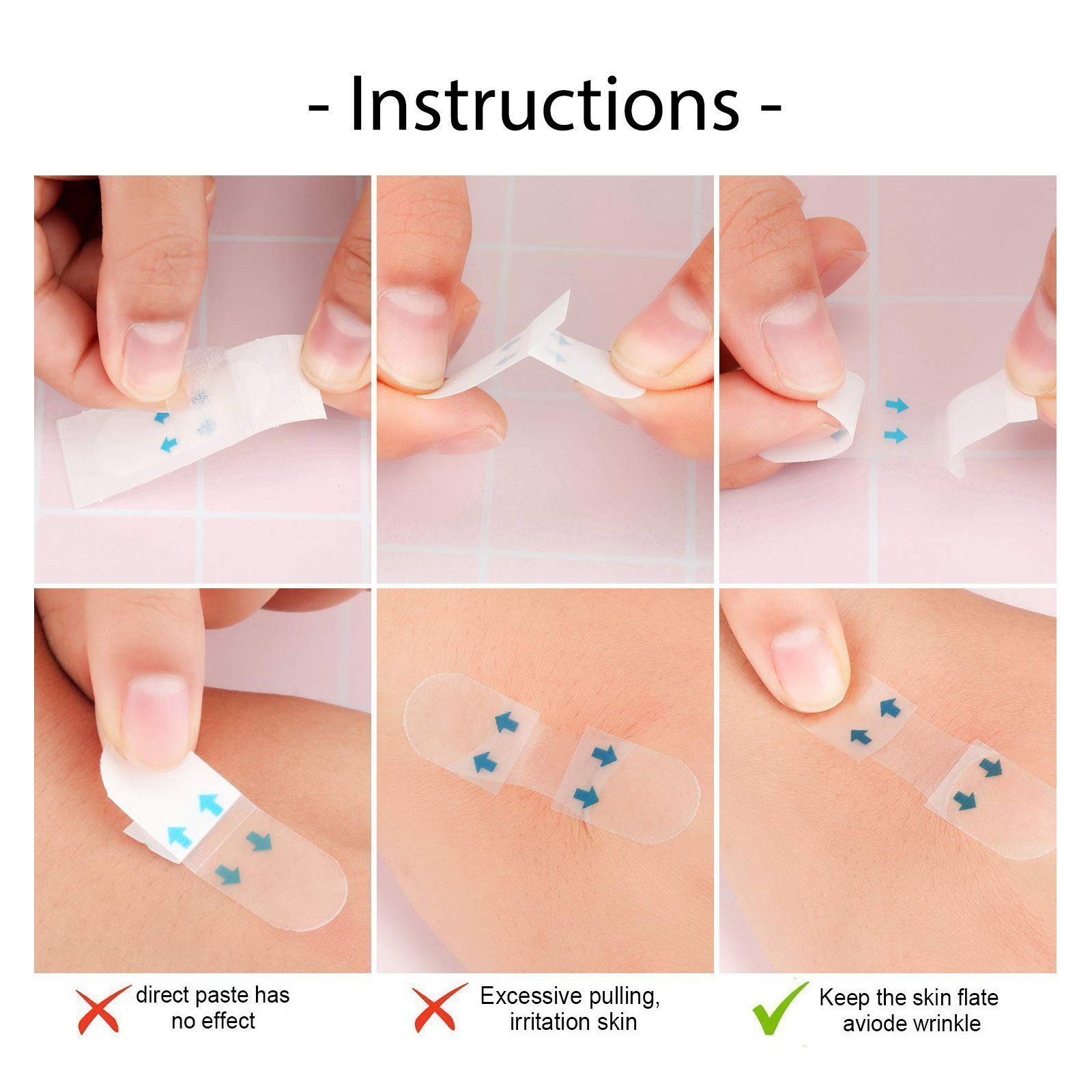 - Instructions -

direct paste has no effect

Excessive pulling, irritation skin

Keep the skin flate aviode wrinkle