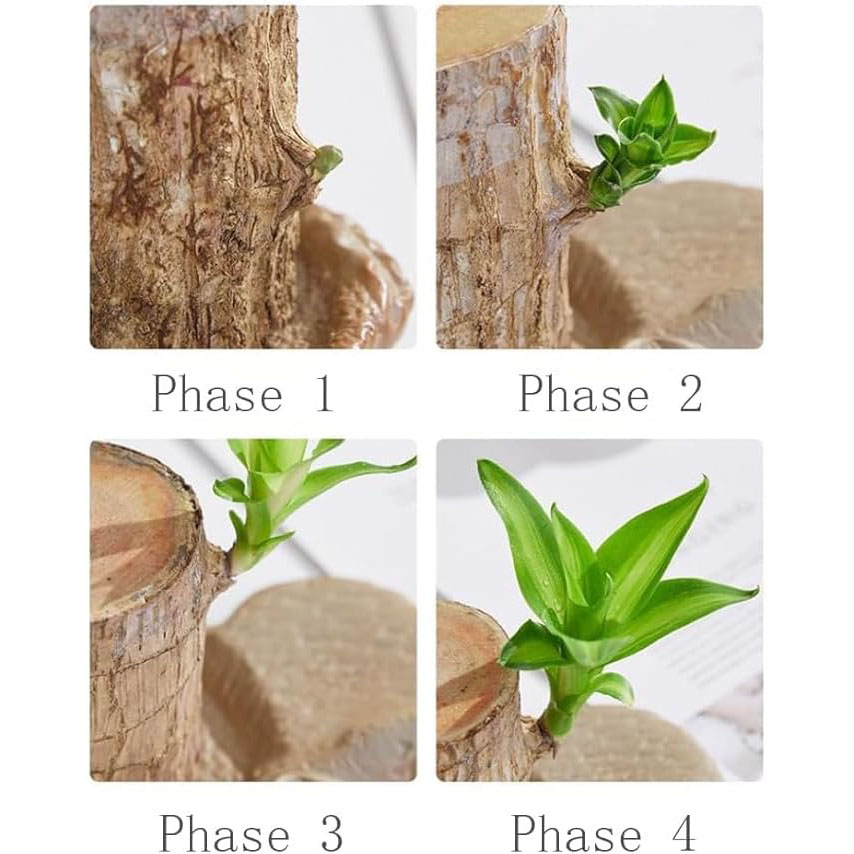 Phase 1

Phase 2

Phase 3

Phase 4