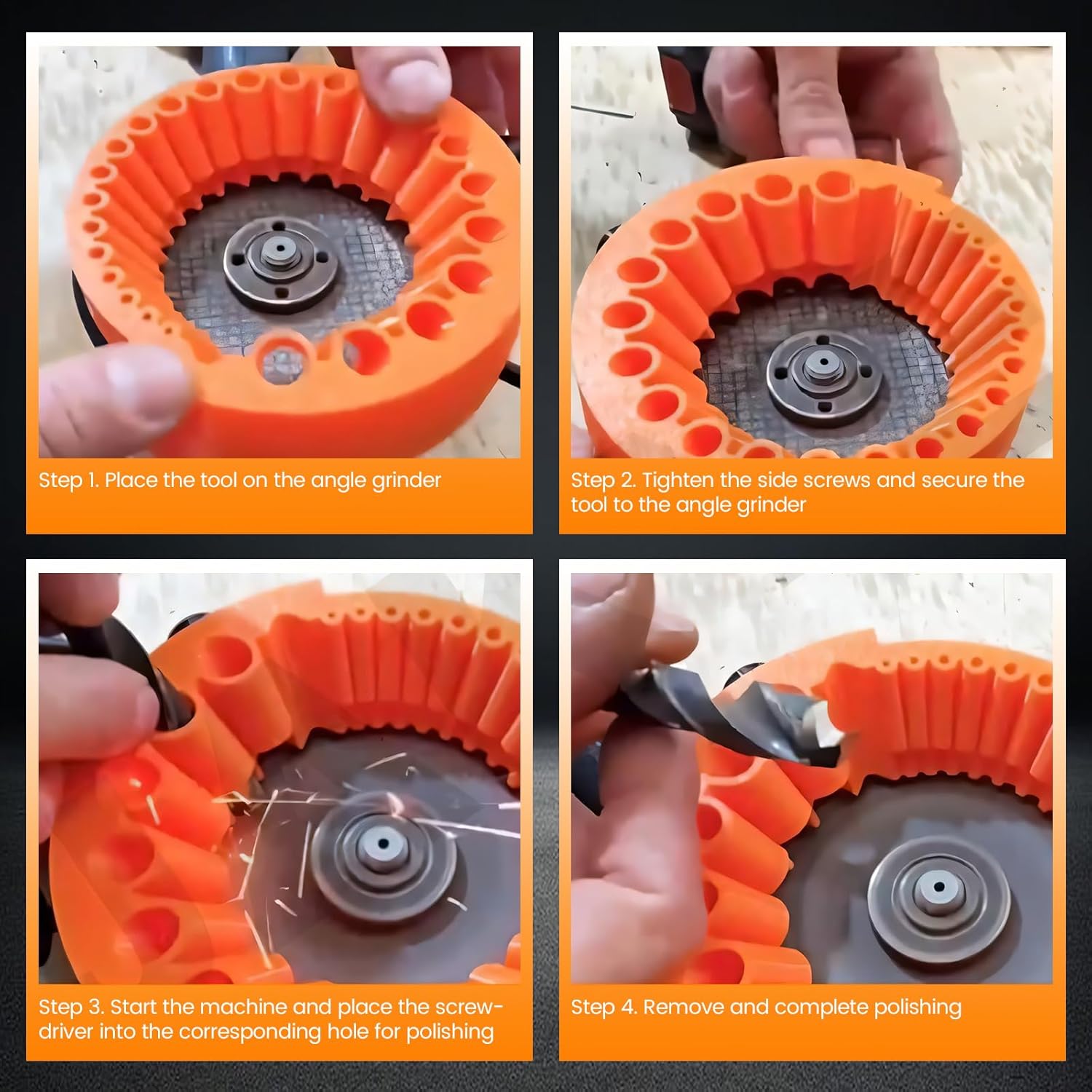 Step 1. Place the tool on the angle grinder

Step 2. Tighten the side screws and secure the tool to the angle grinder

Step 3. Start the machine and place the screwdriver into the corresponding hole for polishing

Step 4. Remove and complete polishing