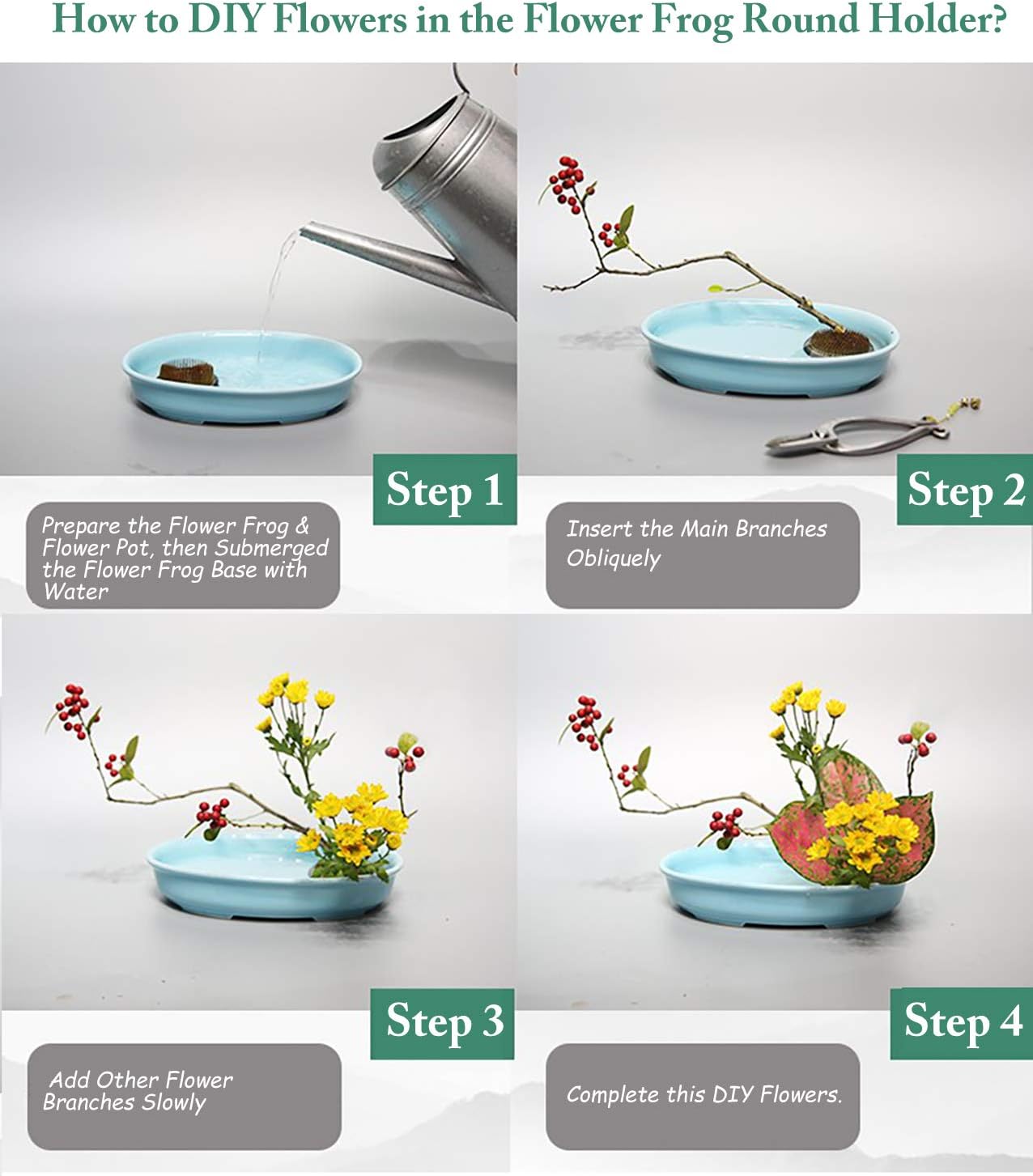 How to DIY Flowers in the Flower Frog Round Holder?

Step 1

Prepare the Flower Frog & Flower Pot, then Submerged the Flower Frog Base with Water

Step 2

Insert the Main Branches Obliquely

Step 3

Add Other Flower Branches Slowly

Step 4

Complete this DIY Flowers.