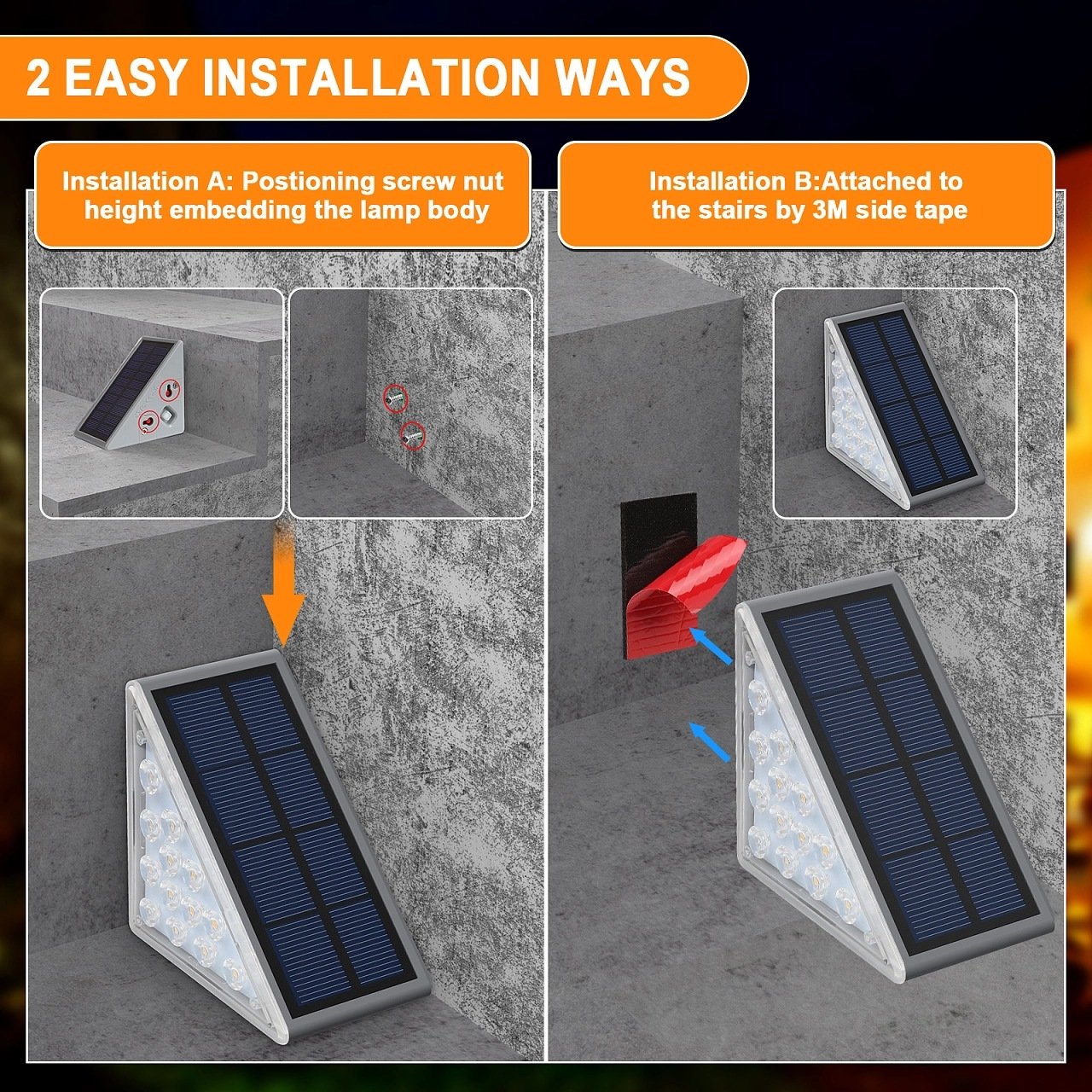 2 EASY INSTALLATION WAYS

Installation A: Postioning screw nut height embedding the lamp body

Installation B:Attached to the stairs by 3M side tape