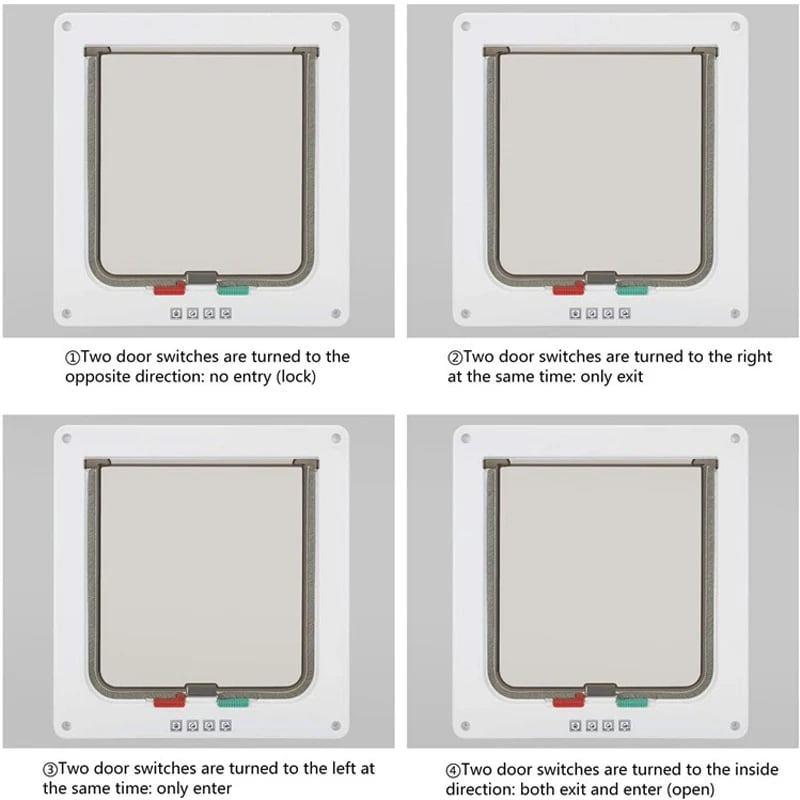 ①Two door switches are turned to the opposite direction: no entry (lock)

②Two door switches are turned to the right at the same time: only exit

③Two door switches are turned to the left at the same time: only enter

④Two door switches are turned to the inside direction: both exit and enter (open)