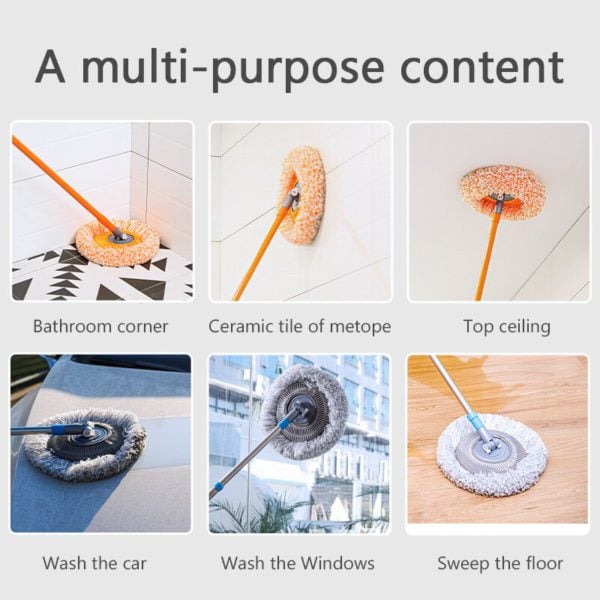 A multi-purpose content

Bathroom corner

Ceramic tile of metope

Top ceiling

Wash the car

Wash the Windows

Sweep the floor