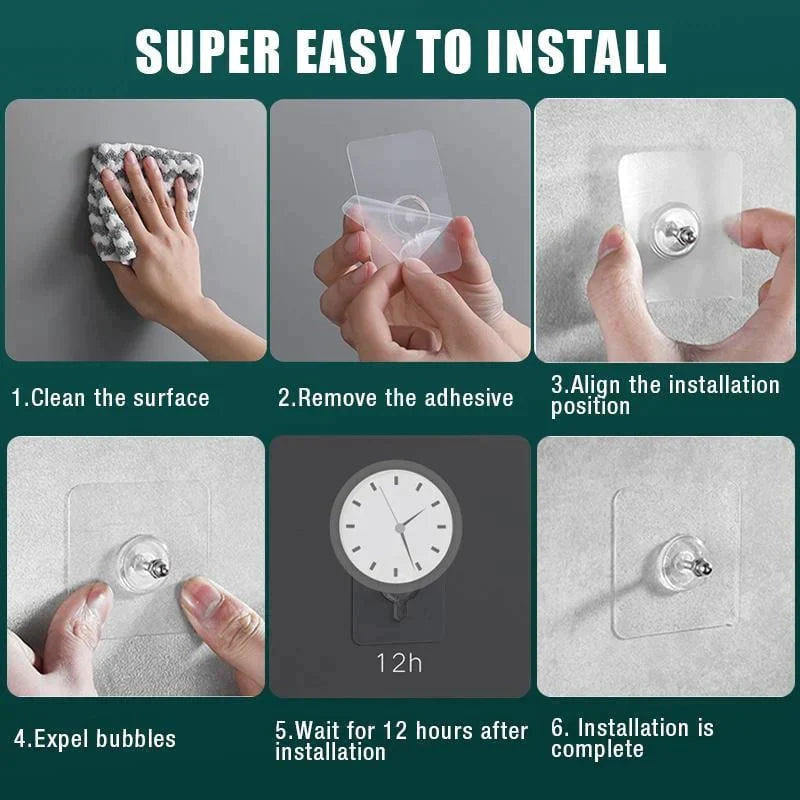 SUPER EASY TO INSTALL

1.Clean the surface

2.Remove the adhesive

3.Align the installation position

12h

4.Expel bubbles

5.Wait for 12 hours after installation

6. Installation is complete