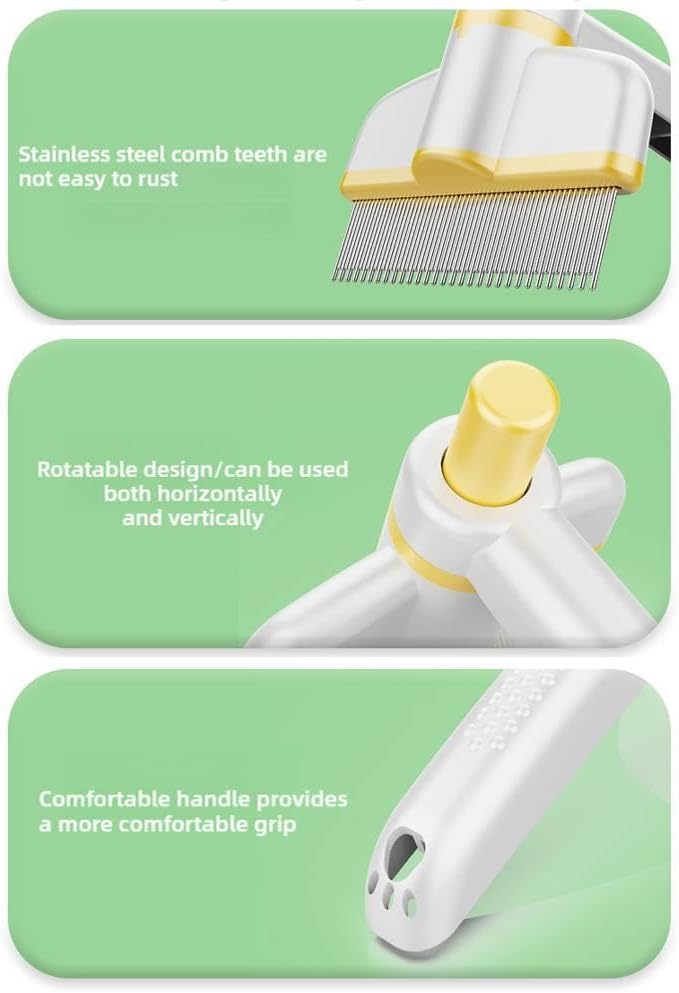 Stainless steel comb teeth are not easy to rust

Rotatable design/can be used both horizontally and vertically

Comfortable handle provides a more comfortable grip