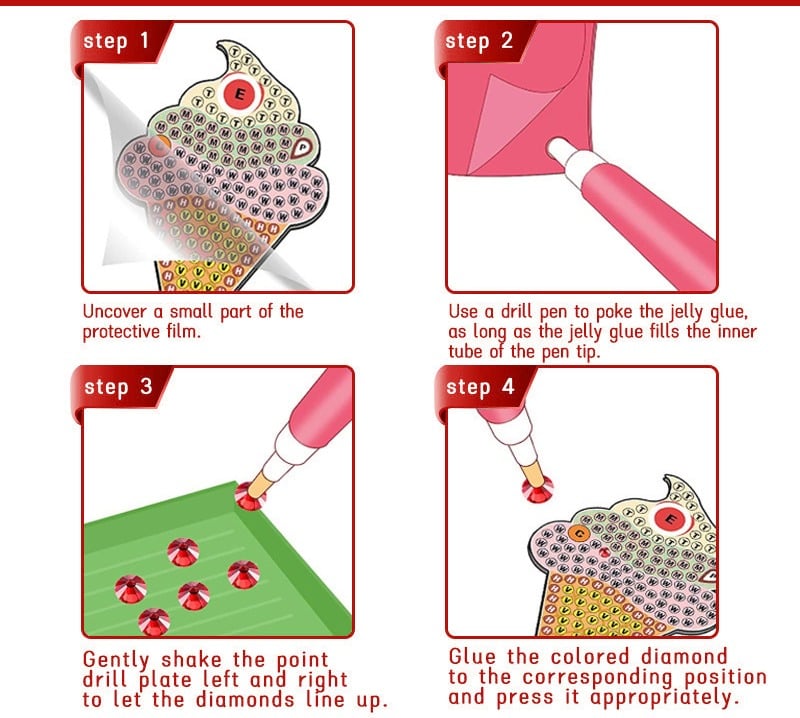 step 1

Uncover a small part of the protective film.

step 2

Use a drill pen to poke the jelly glue, as long as the jelly glue fills the inner tube of the pen tip.

step 3

Gently shake the point drill plate left and right to let the diamonds line up.

step 4

Glue the colored diamond to the corresponding position and press it appropriately.