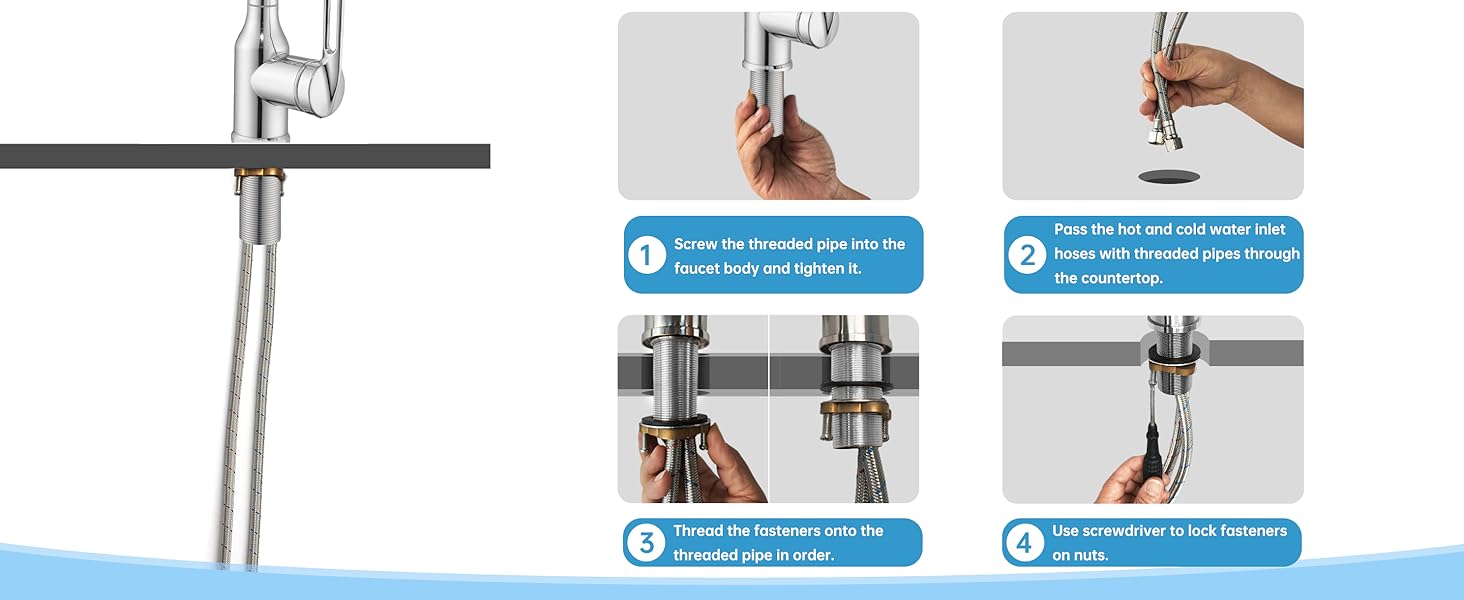 1 Screw the threaded pipe into the faucet body and tighten it.

2 Pass the hot and cold water inlet hoses with threaded pipes through the countertop.

3 Thread the fasteners onto the threaded pipe in order.

4 Use screwdriver to lock fasteners on nuts.