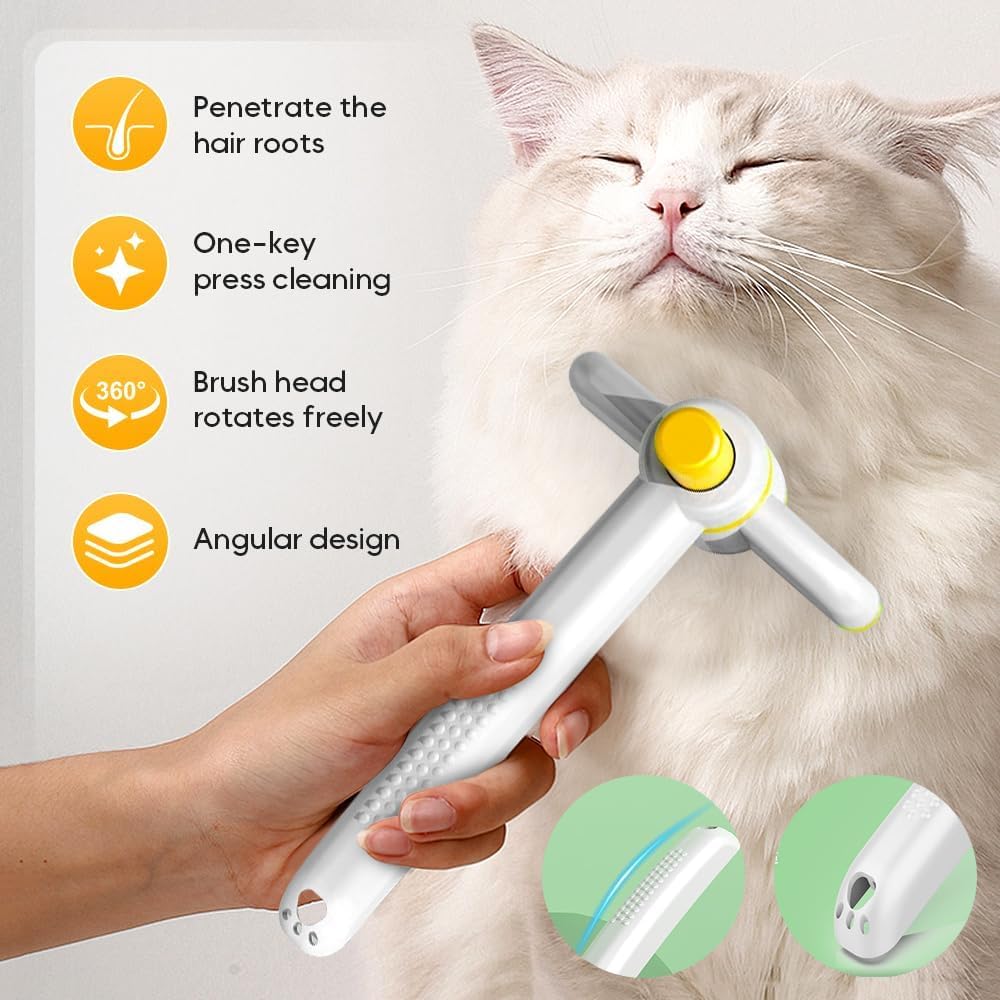 Penetrate the hair roots

One-key press cleaning

360°

Brush head rotates freely

Angular design