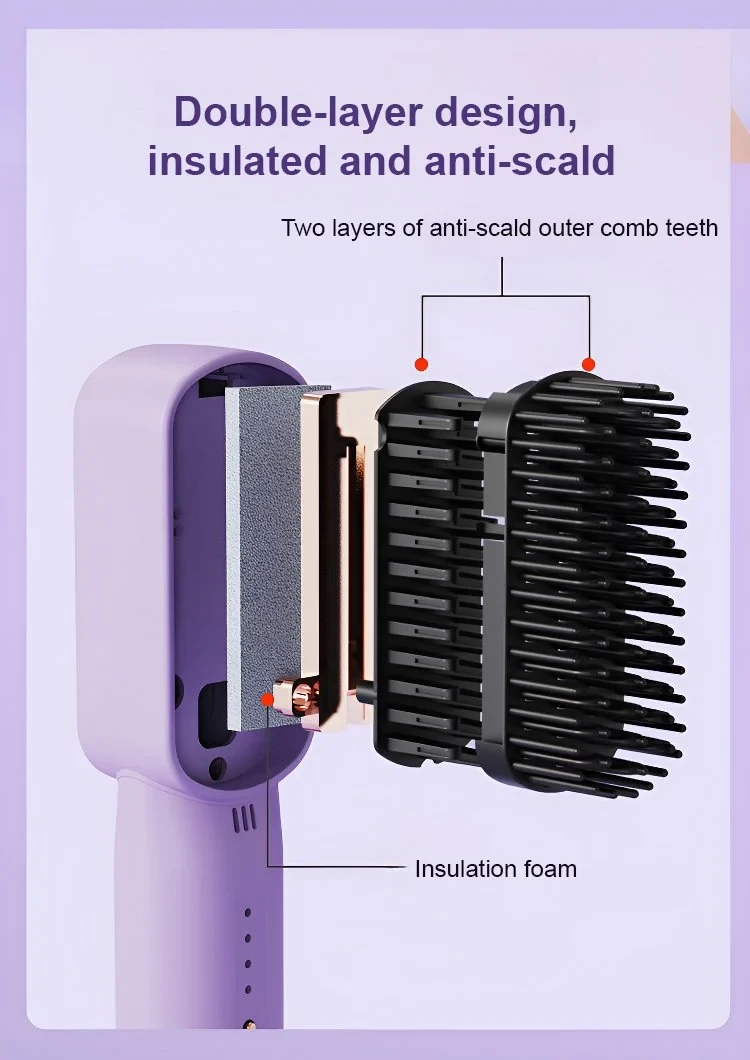 Double-layer design, insulated and anti-scald

Two layers of anti-scald outer comb teeth

Insulation foam