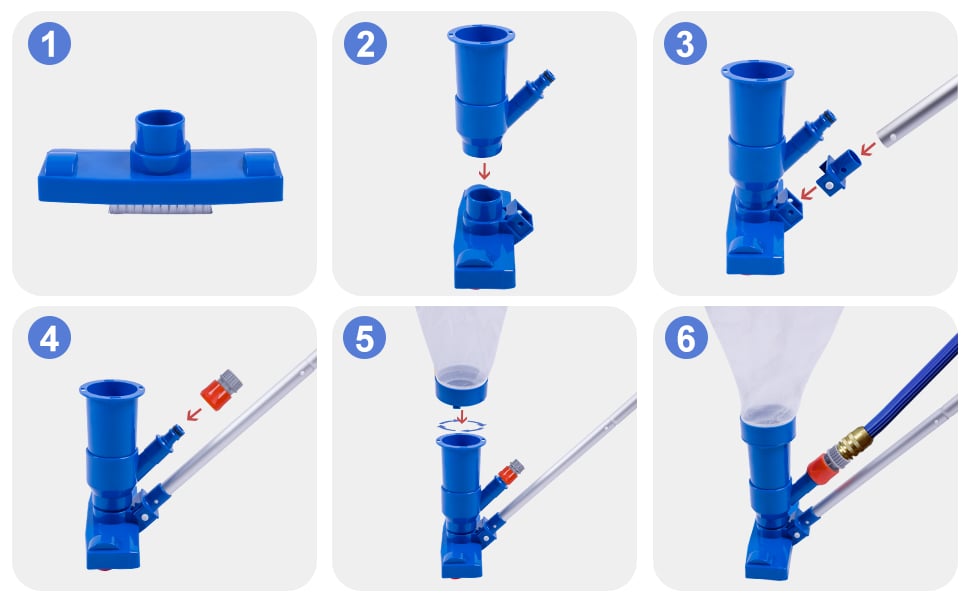 1

2

3

4

5

6