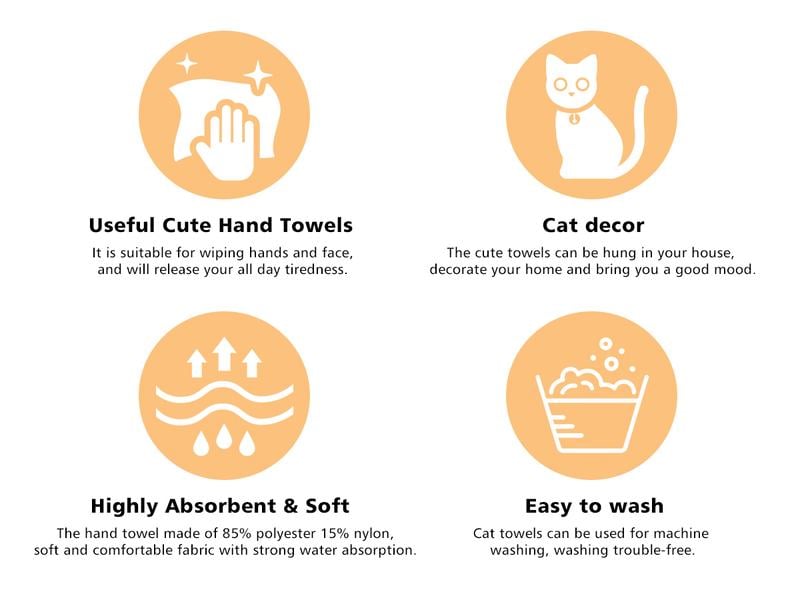 Useful Cute Hand Towels

It is suitable for wiping hands and face, and will release your all day tiredness.

Cat decor

The cute towels can be hung in your house, decorate your home and bring you a good mood.

Highly Absorbent & Soft

The hand towel made of 85% polyester 15% nylon, soft and comfortable fabric with strong water absorption.

Easy to wash

Cat towels can be used for machine washing, washing trouble-free.