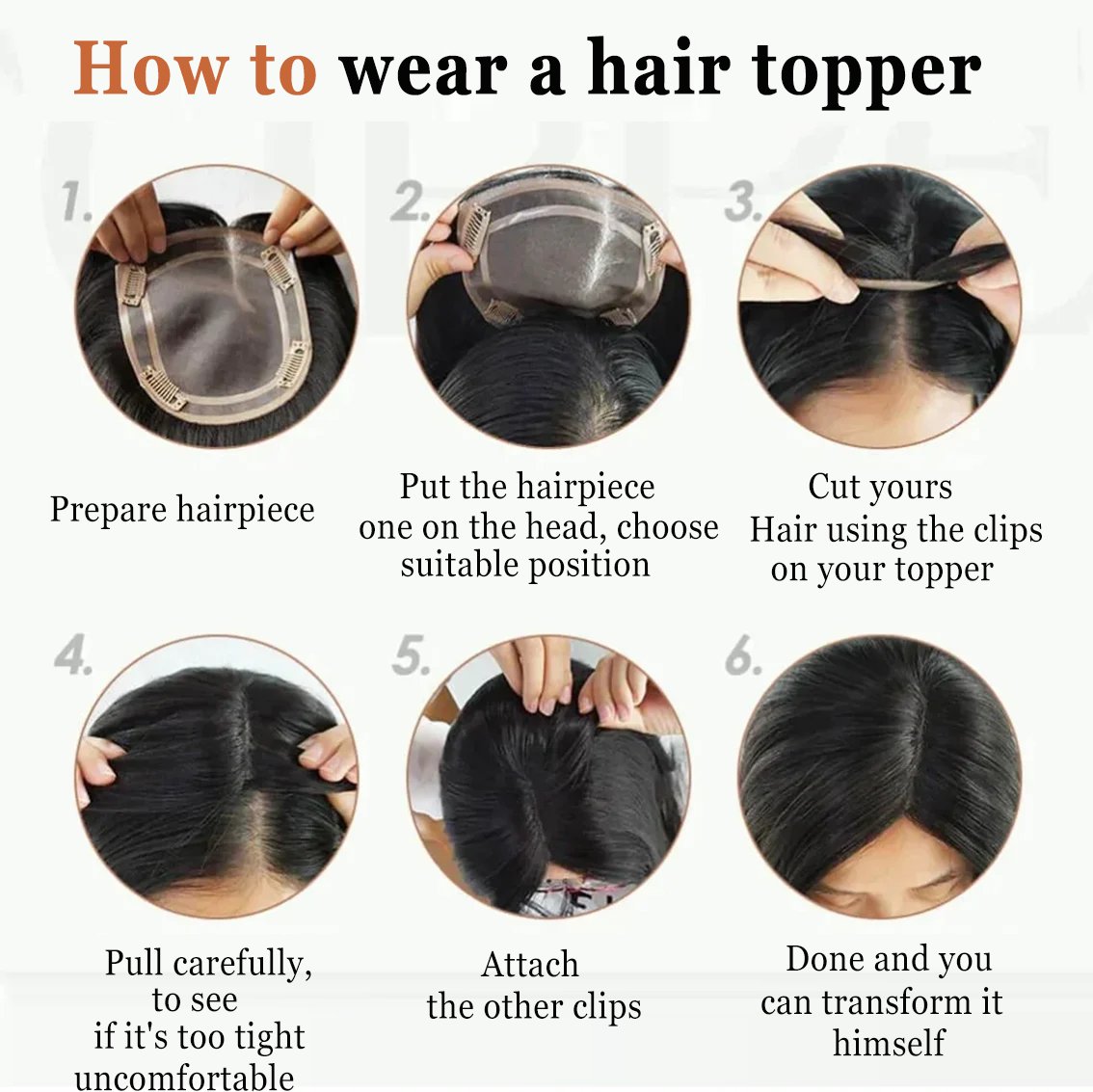 How to wear a hair topper

1.

Prepare hairpiece

2.

Put the hairpiece one on the head, choose suitable position

3.

Cut yours Hair using the clips on your topper

4.

Pull carefully, to see if it's too tight uncomfortable

5.

Attach the other clips

6.

Done and you can transform it himself