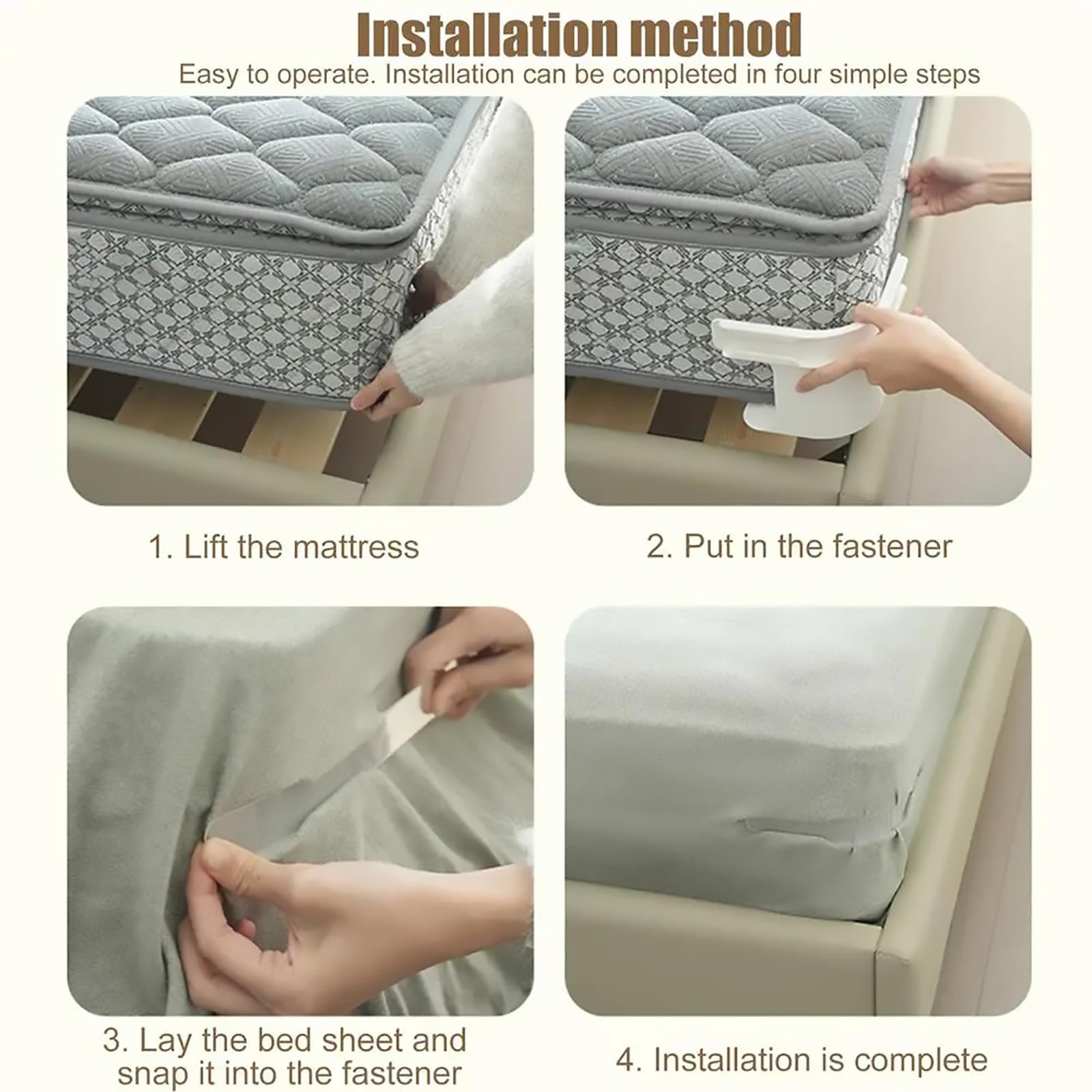 Installation method
Easy to operate. Installation can be completed in four simple steps

1. Lift the mattress

2. Put in the fastener

3. Lay the bed sheet and snap it into the fastener

4. Installation is complete