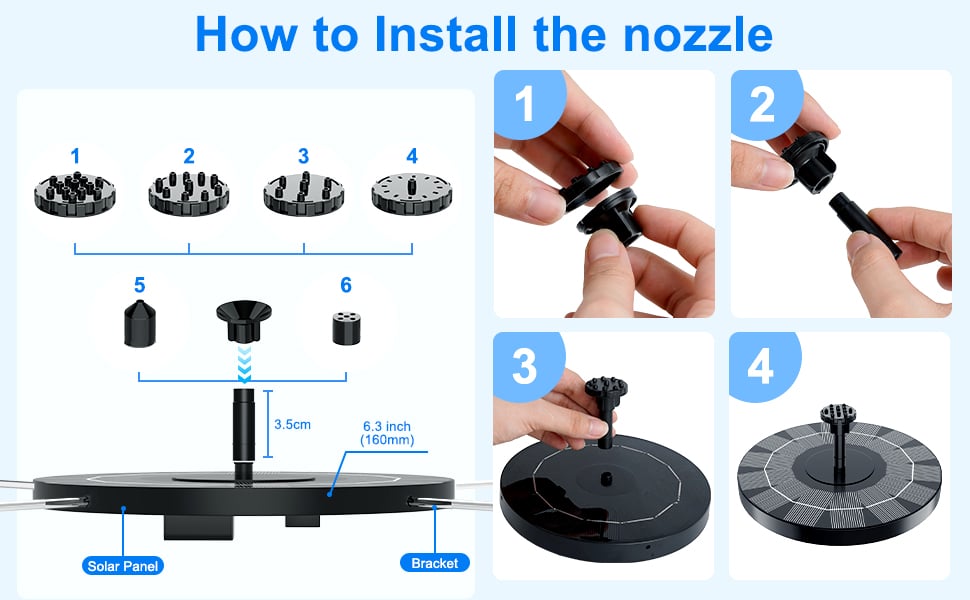 How to Install the nozzle

1
2
3
4

5
6

3.5cm

6.3 inch (160mm)

Solar Panel

Bracket

1

2

3

4