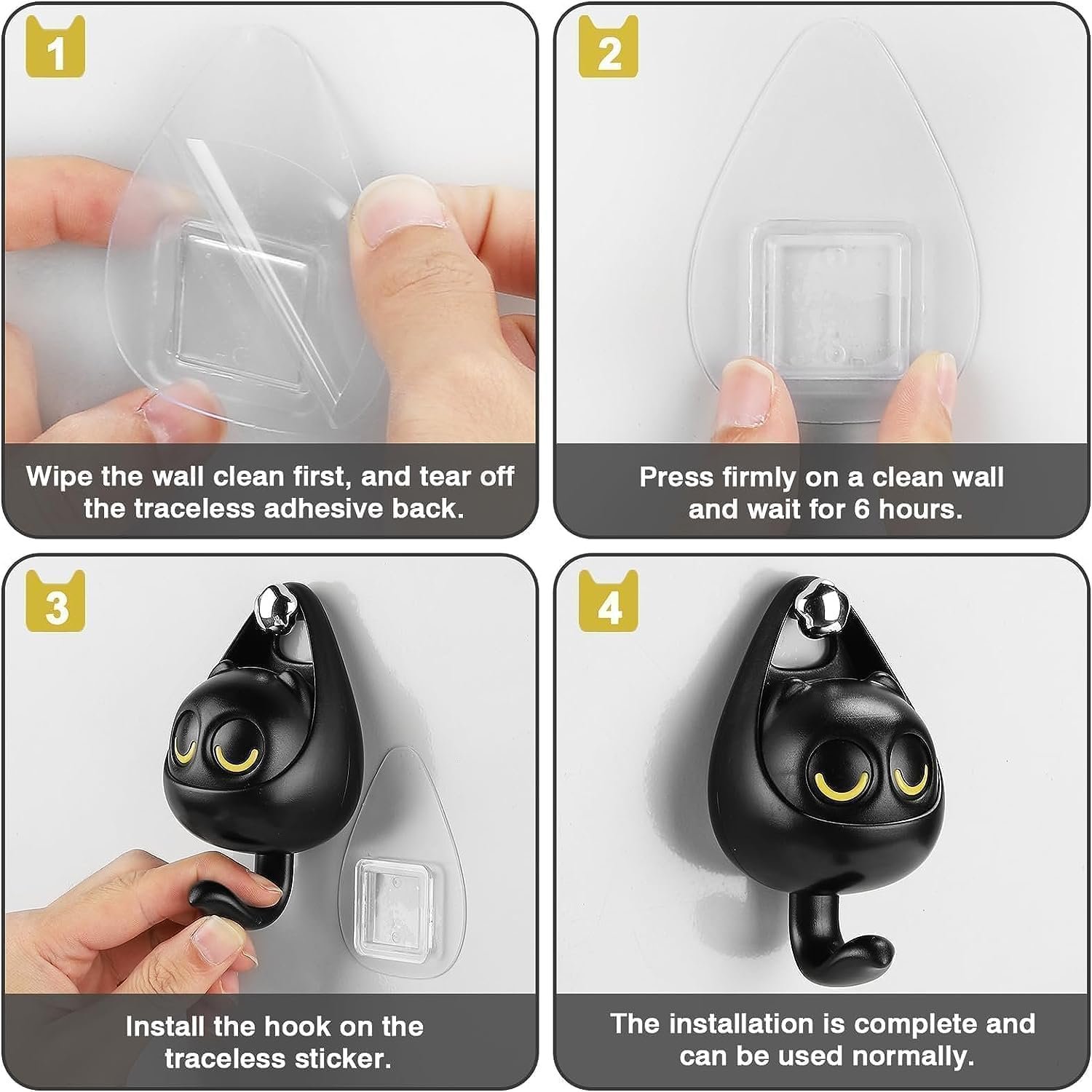 1

Wipe the wall clean first, and tear off the traceless adhesive back.

2

Press firmly on a clean wall and wait for 6 hours.

3

Install the hook on the traceless sticker.

4

The installation is complete and can be used normally.