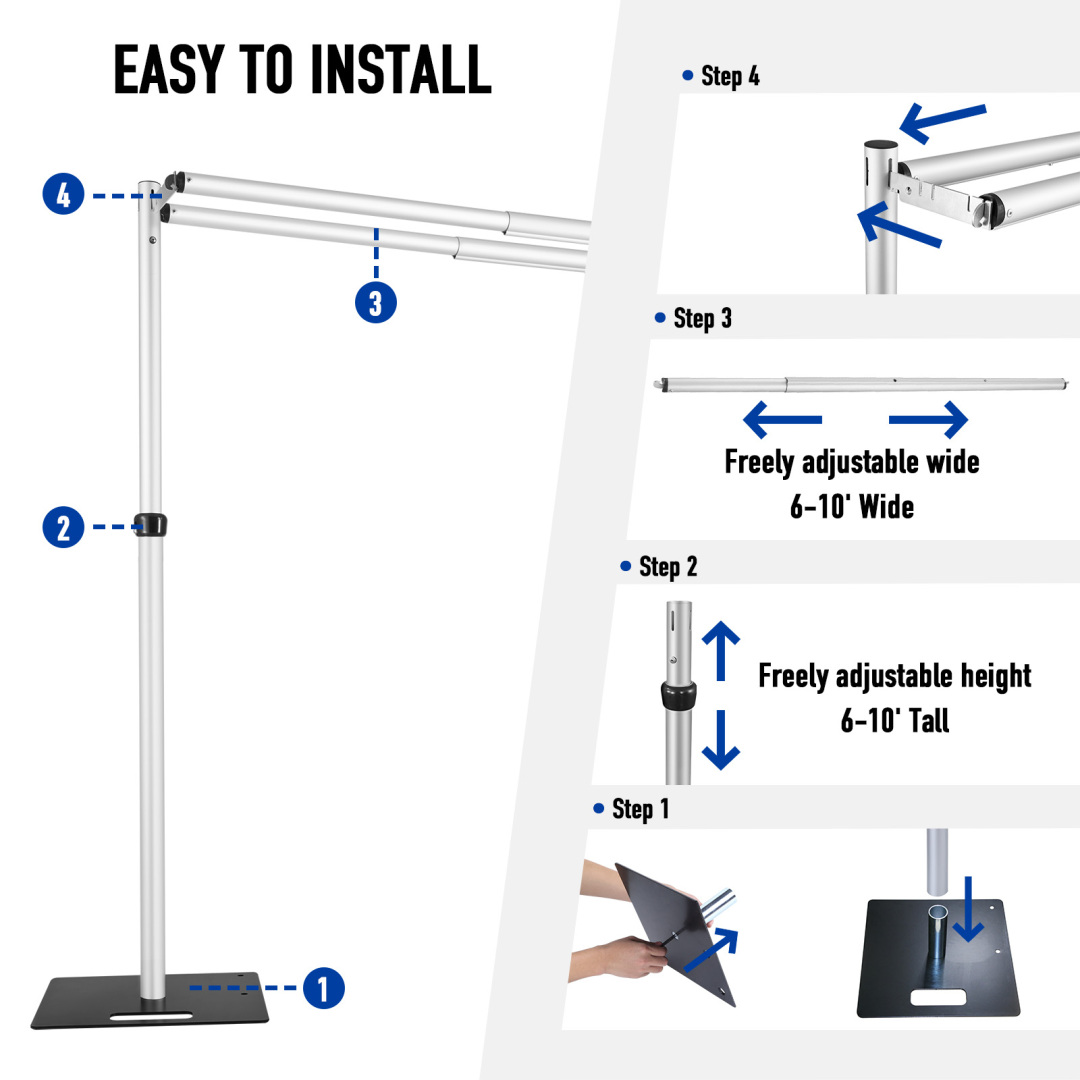 EASY TO INSTALL

4

3

2

1

• Step 4

• Step 3

Freely adjustable wide
6-10' Wide

• Step 2

Freely adjustable height
6-10' Tall

• Step 1