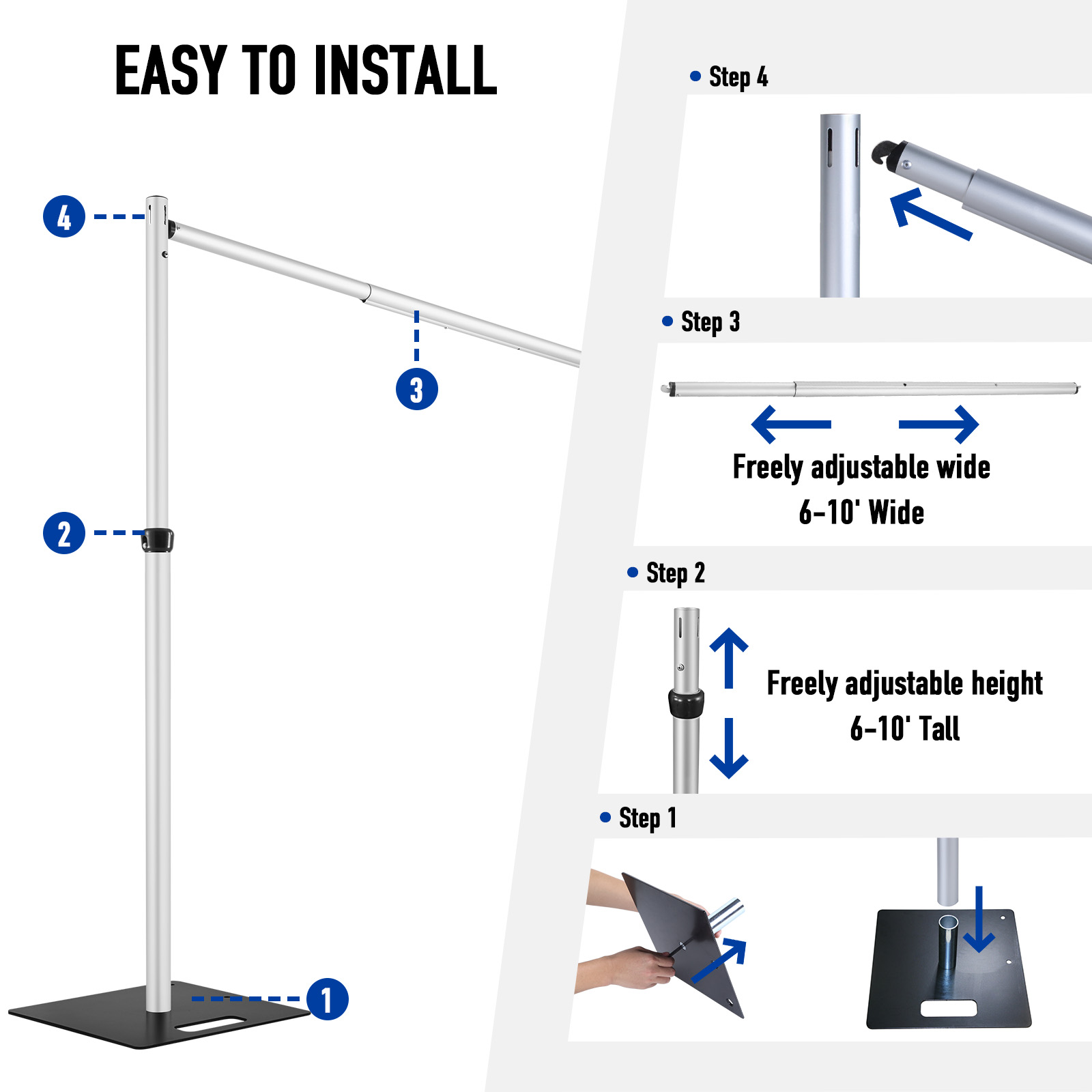 EASY TO INSTALL

4

3

2

1

• Step 4

• Step 3

Freely adjustable wide
6-10' Wide

• Step 2

Freely adjustable height
6-10' Tall

• Step 1