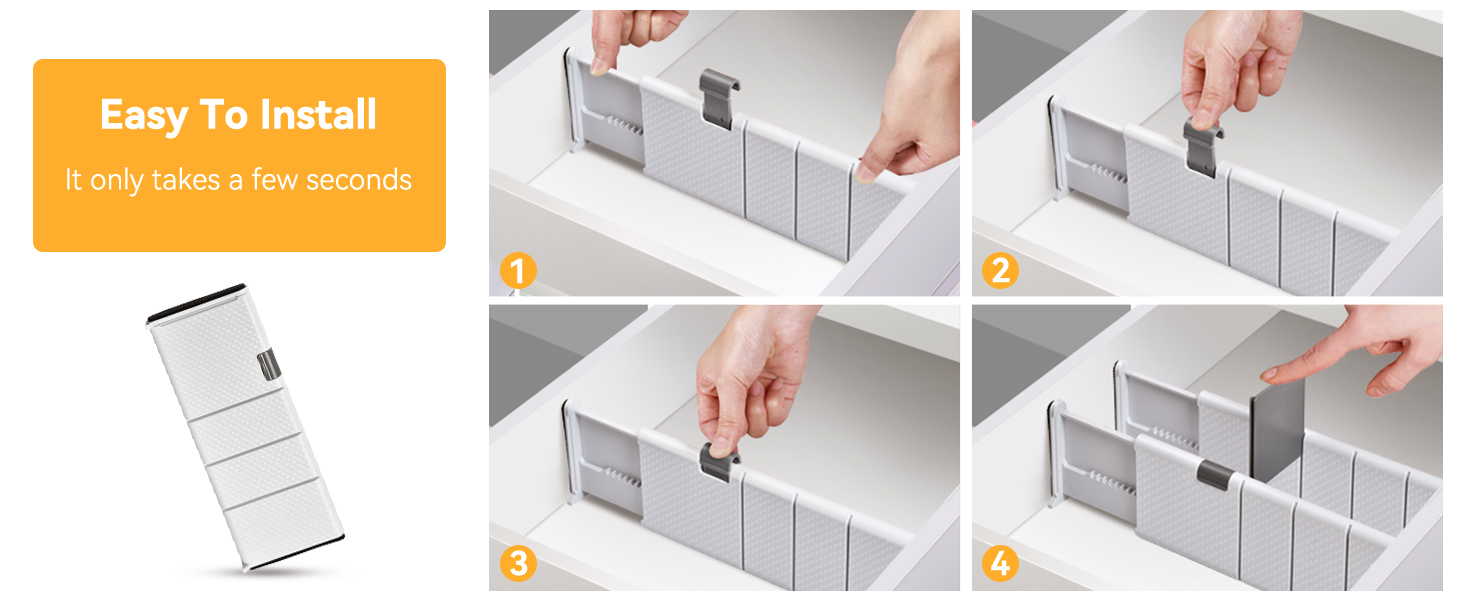 Easy To Install

It only takes a few seconds

1

2

3

4