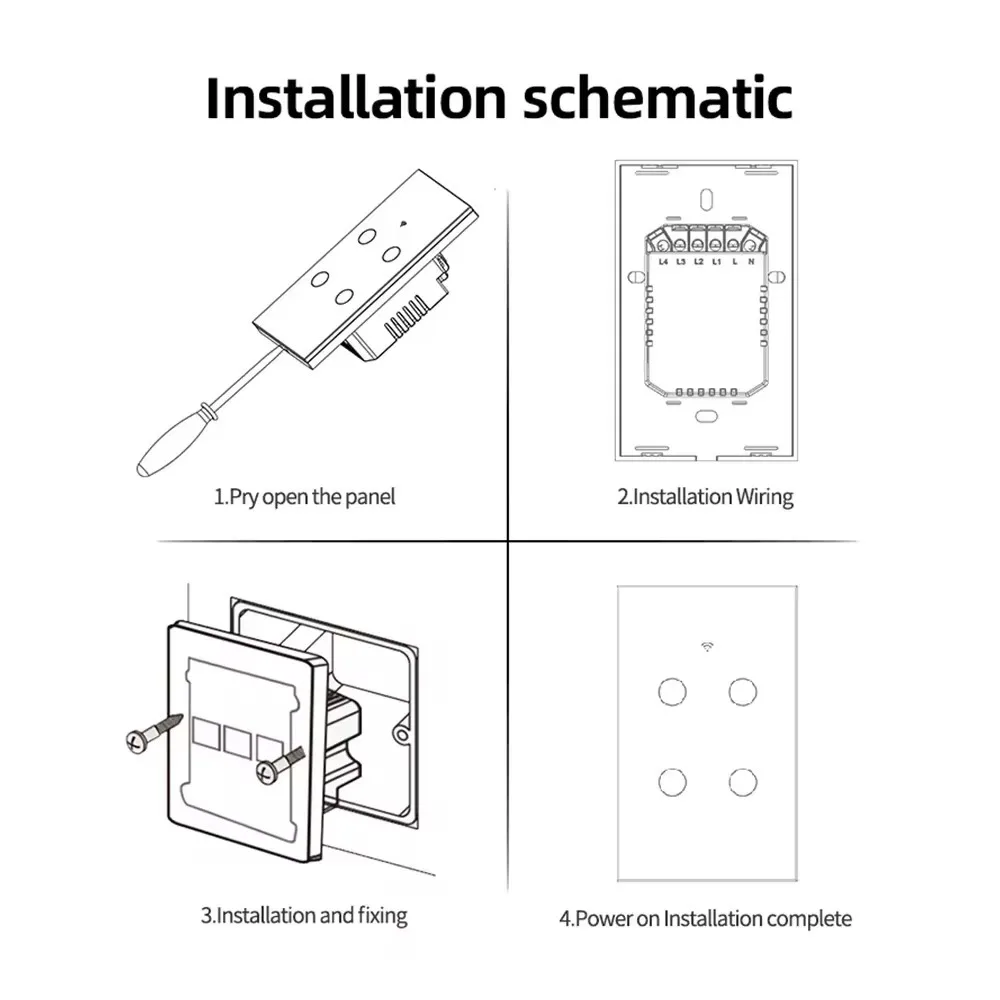 Installation schematic

1.Pry open the panel

L4 L3 L2 L1 L N

2.Installation Wiring

3.Installation and fixing

4.Power on Installation complete