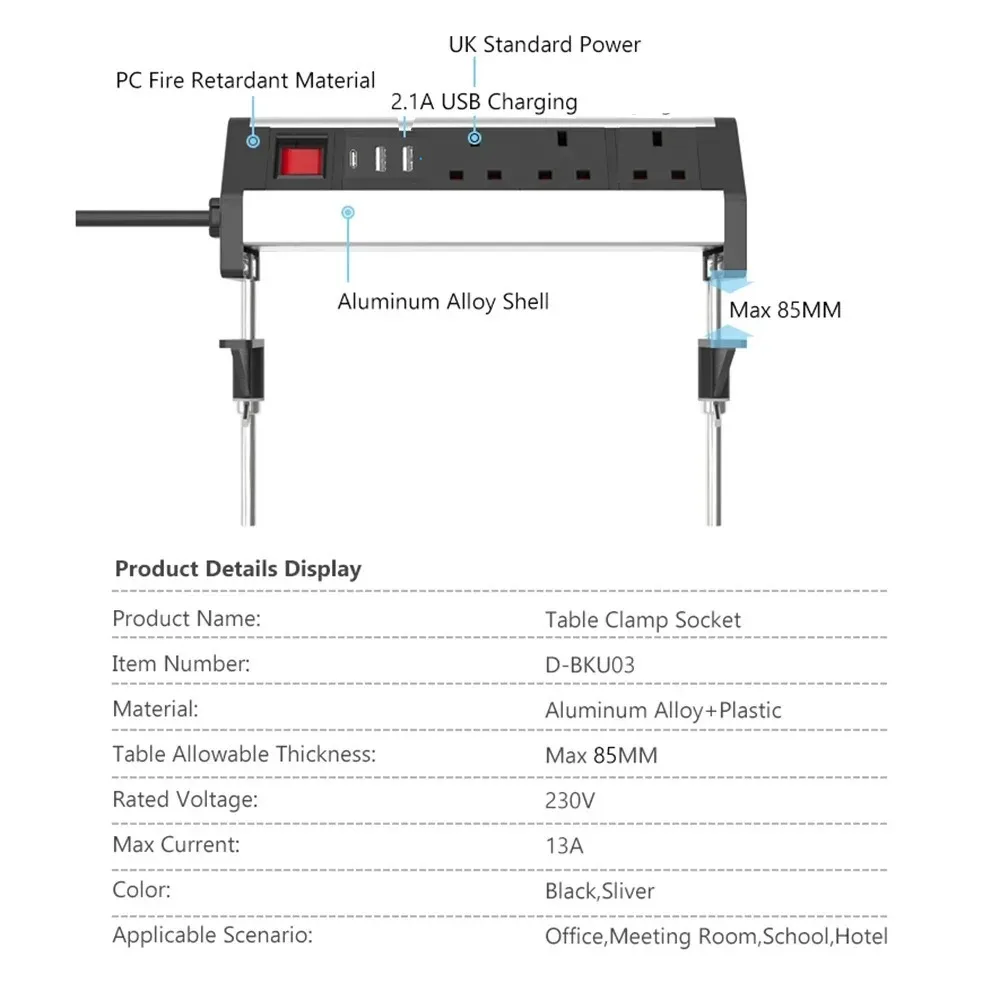 UK Standard Power

PC Fire Retardant Material

2.1A USB Charging

Aluminum Alloy Shell

Max 85MM

Product Details Display

| | |
|---|---|
| Product Name: | Table Clamp Socket |
| Item Number: | D-BKU03 |
| Material: | Aluminum Alloy+Plastic |
| Table Allowable Thickness: | Max 85MM |
| Rated Voltage: | 230V |
| Max Current: | 13A |
| Color: | Black,Sliver |
| Applicable Scenario: | Office,Meeting Room,School,Hotel |