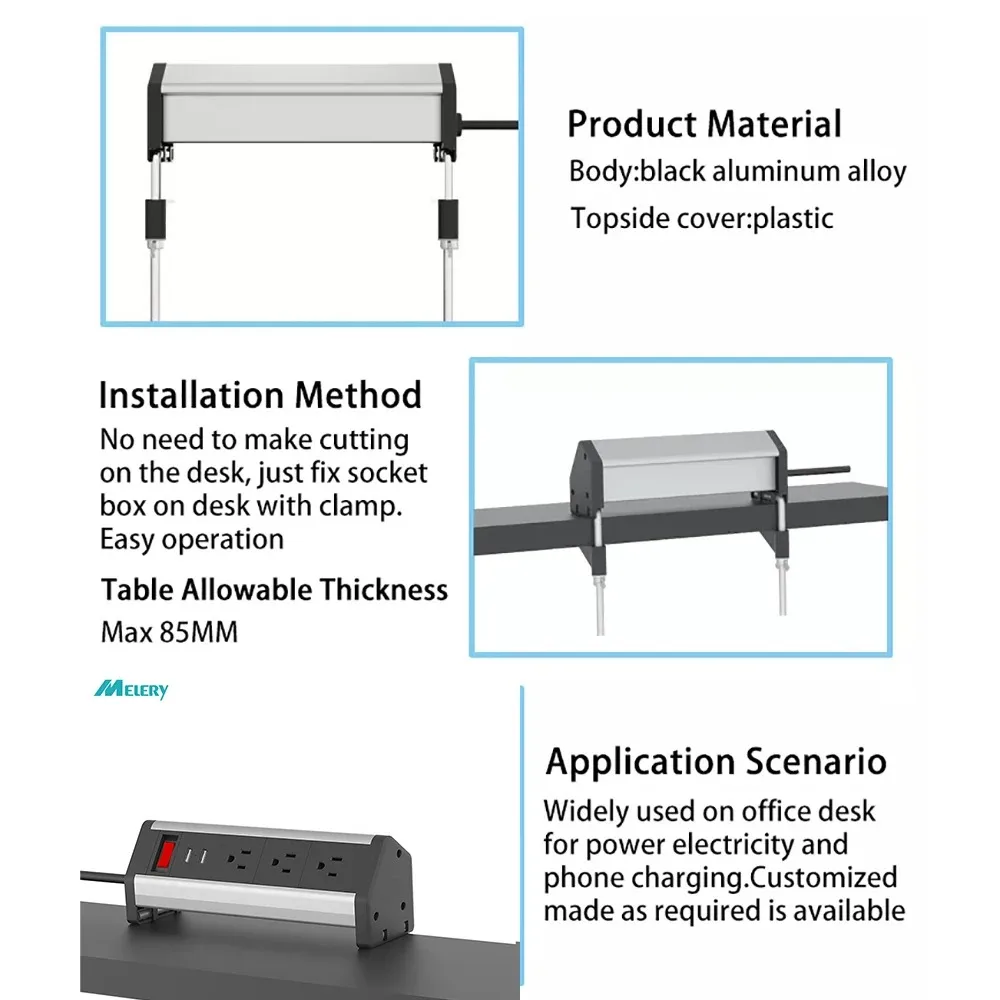 Product Material
Body:black aluminum alloy
Topside cover:plastic

Installation Method
No need to make cutting on the desk, just fix socket box on desk with clamp. Easy operation

Table Allowable Thickness
Max 85MM

MELERY

Application Scenario
Widely used on office desk for power electricity and phone charging.Customized made as required is available