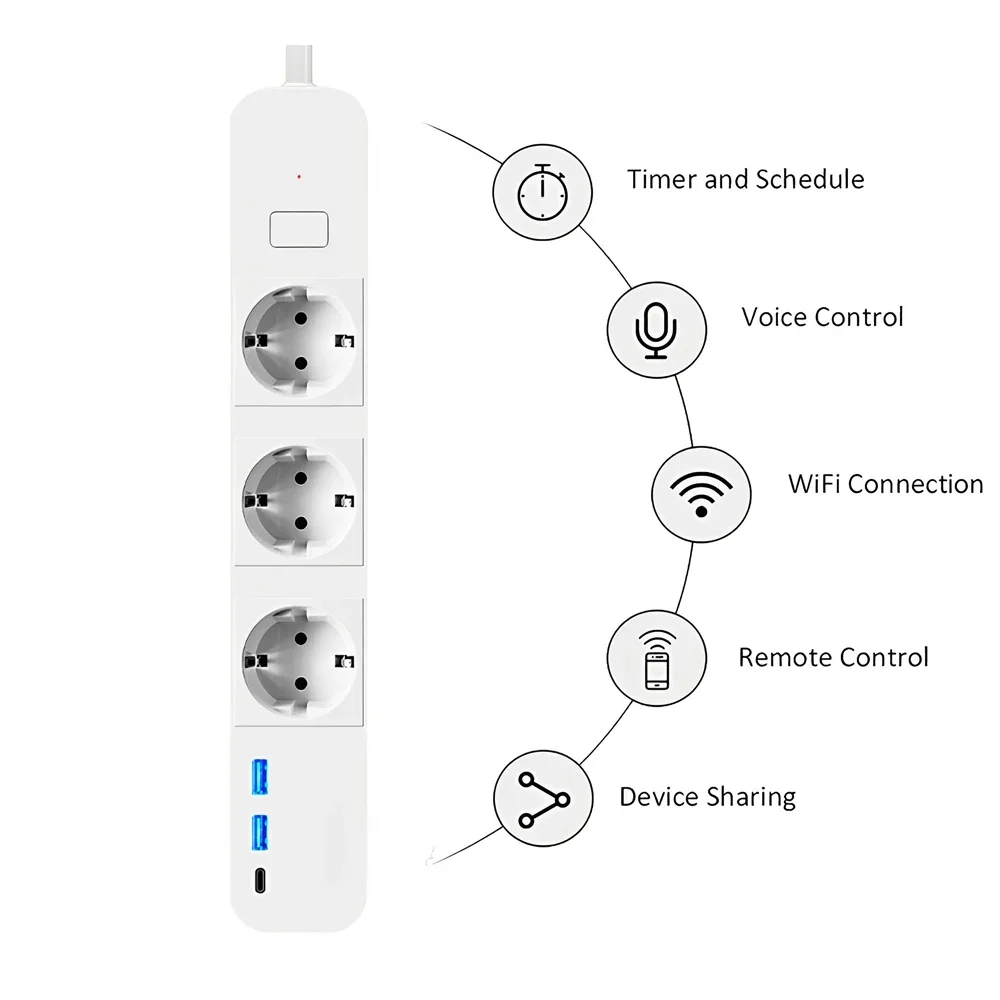 Timer and Schedule

Voice Control

WiFi Connection

Remote Control

Device Sharing