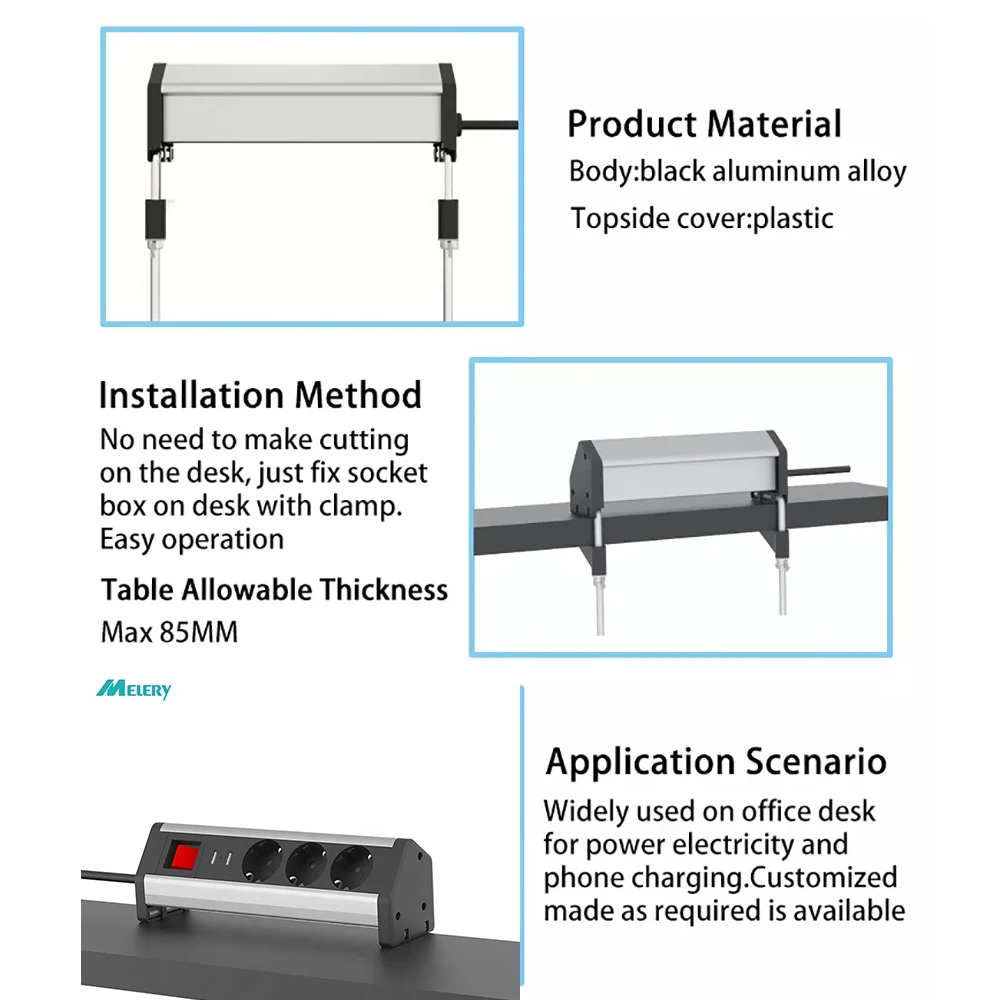 Product Material
Body:black aluminum alloy
Topside cover:plastic

Installation Method
No need to make cutting on the desk, just fix socket box on desk with clamp. Easy operation

Table Allowable Thickness
Max 85MM

MELERY

Application Scenario
Widely used on office desk for power electricity and phone charging.Customized made as required is available