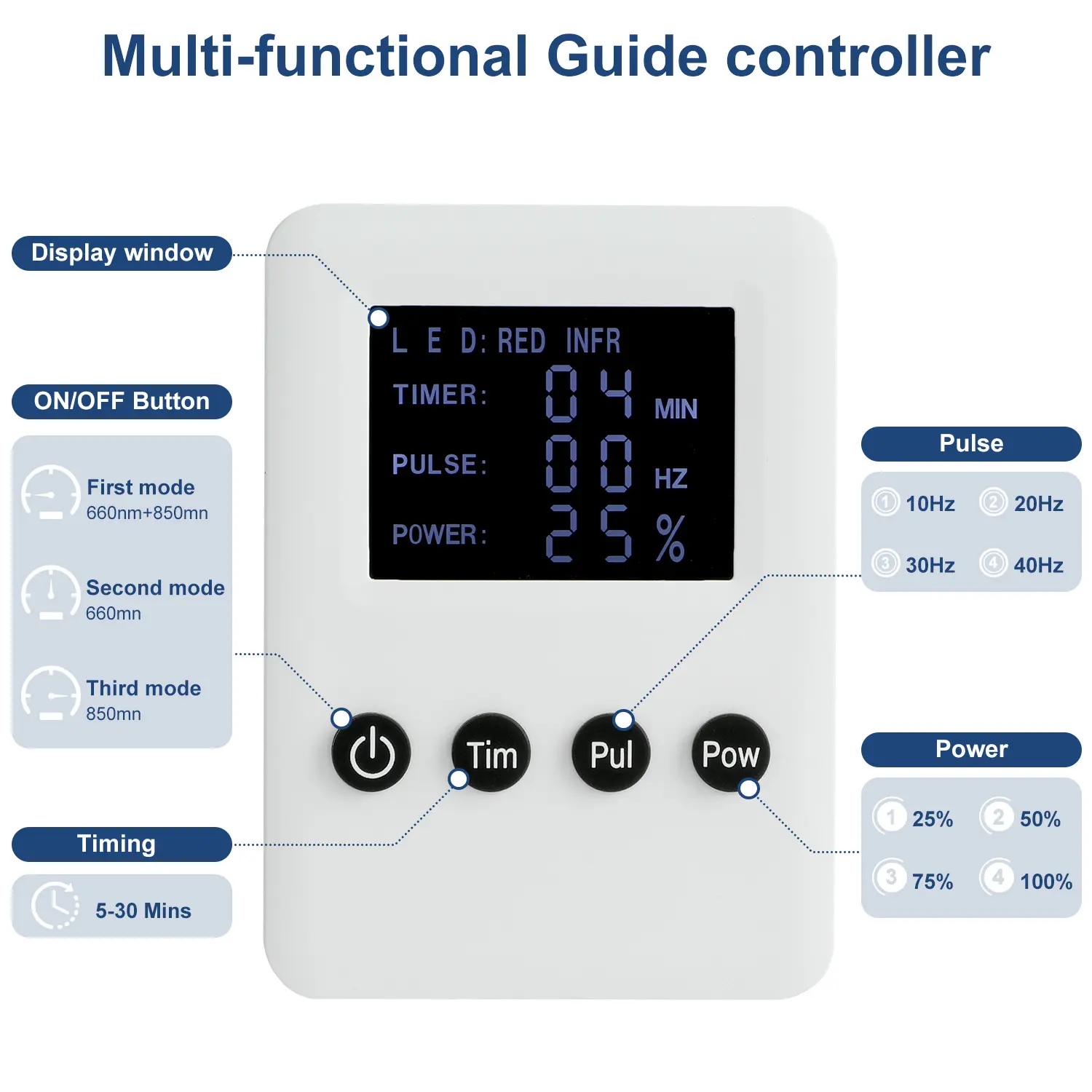 Multi-functional Guide controller

Display window

ON/OFF Button

First mode
660nm+850mn

Second mode
660mn

Third mode
850mn

Timing

5-30 Mins

L E D: RED INFR
TIMER: 04 MIN
PULSE: 00 HZ
POWER: 25 %

Tim Pul Pow

Pulse

1 10Hz 2 20Hz
3 30Hz 4 40Hz

Power

1 25% 2 50%
3 75% 4 100%